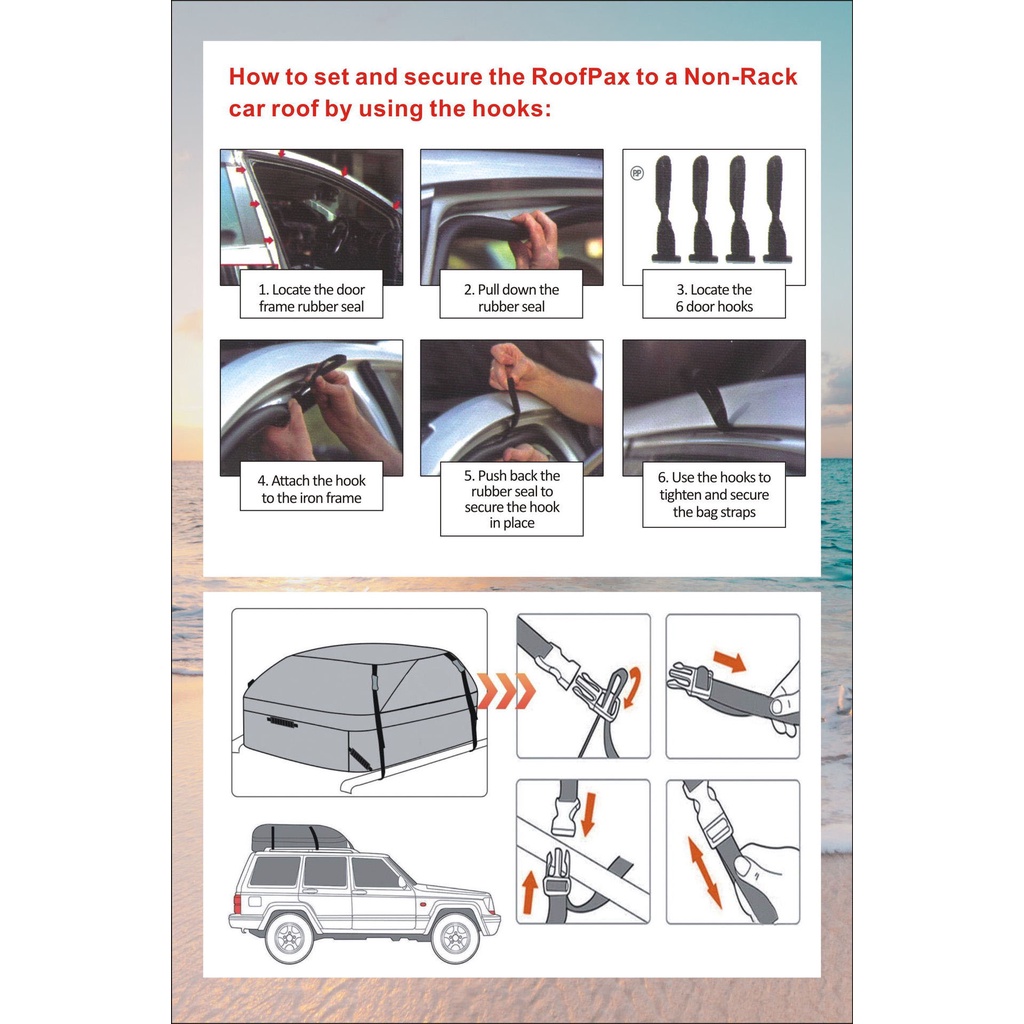 How to set and secure the RoofPax to a Non-Rack car roof by using the hooks:

PP

1. Locate the door frame rubber seal

2. Pull down the rubber seal

3. Locate the 6 door hooks

4. Attach the hook to the iron frame

5. Push back the rubber seal to secure the hook in place

6. Use the hooks to tighten and secure the bag straps