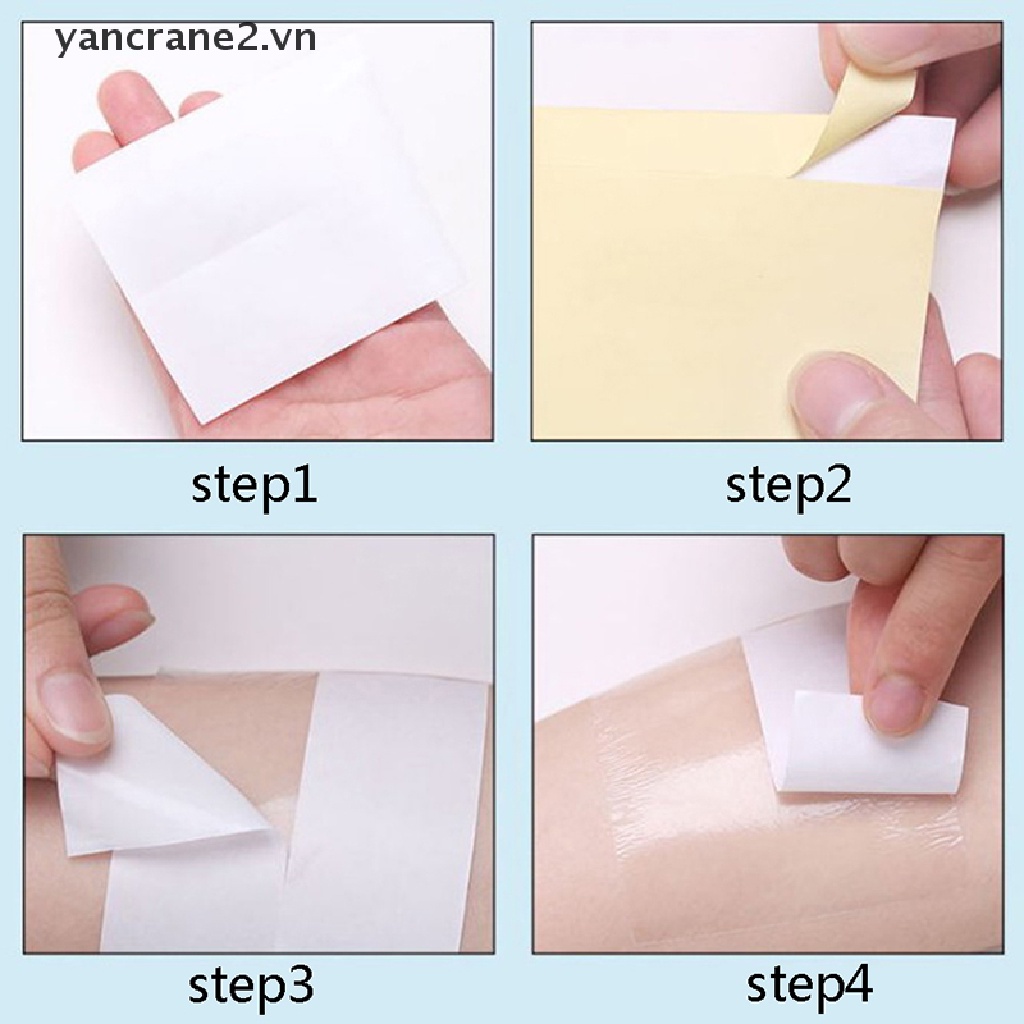 yancrane2.vn

step1

step2

step3

step4