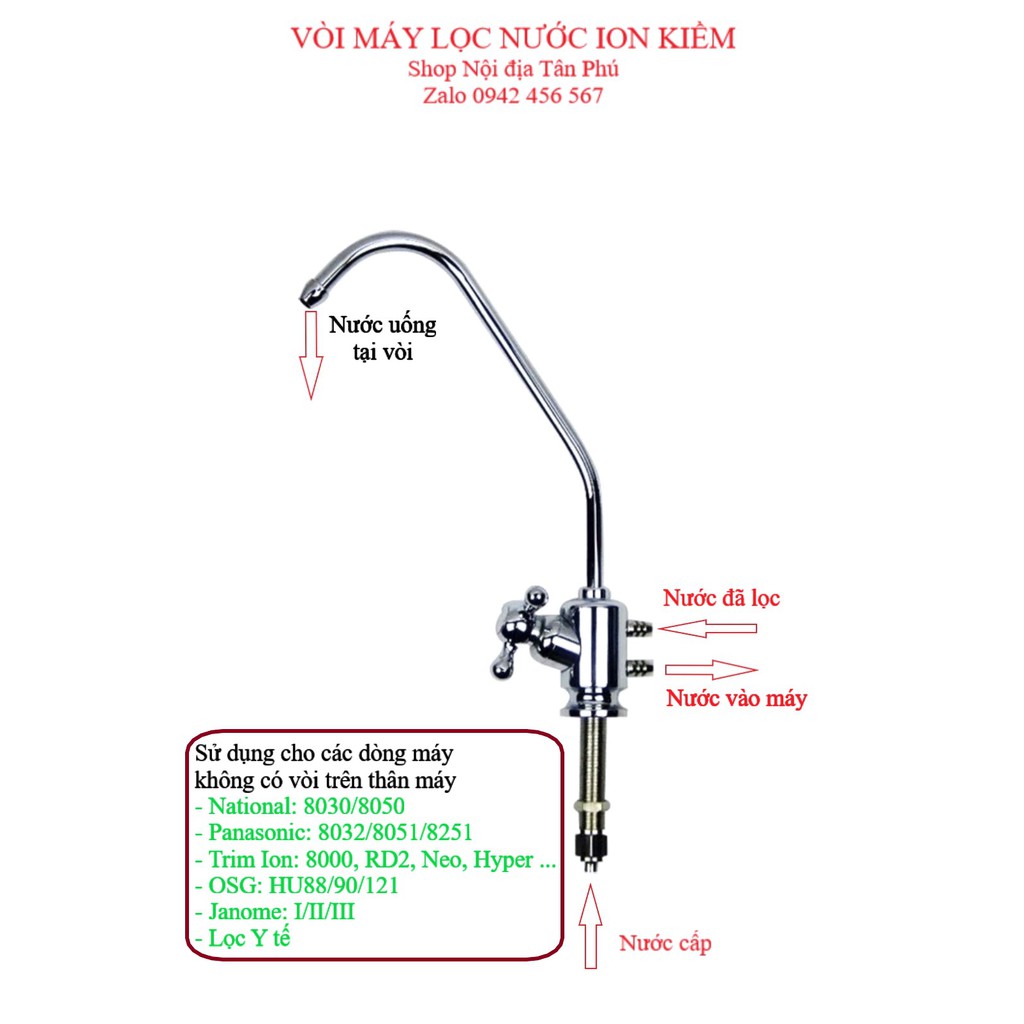 VÒI MÁY LỌC NƯỚC ION KIỀM
Shop Nội địa Tân Phú
Zalo 0942 456 567

Nước uống
tại vòi

Nước đã lọc

Nước vào máy

Sử dụng cho các dòng máy
không có vòi trên thân máy
- National: 8030/8050
- Panasonic: 8032/8051/8251
- Trim Ion: 8000, RD2, Neo, Hyper ...
- OSG: HU88/90/121
- Janome: I/II/III
- Lọc Y tế

Nước cấp