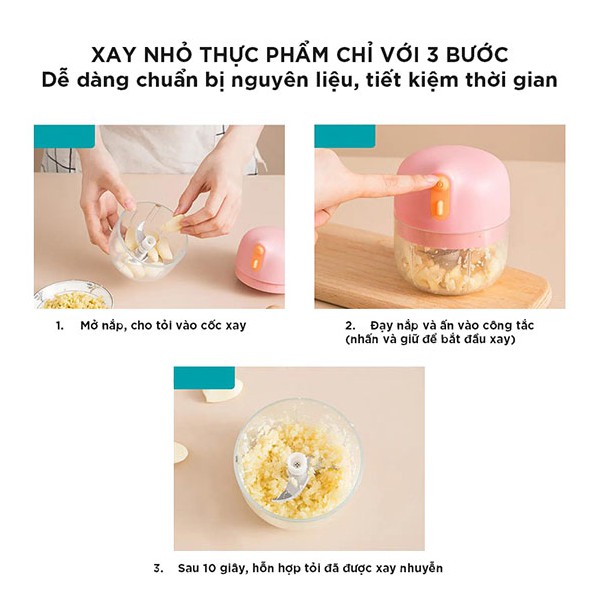 XAY NHỎ THỰC PHẨM CHỈ VỚI 3 BƯỚC
Dễ dàng chuẩn bị nguyên liệu, tiết kiệm thời gian

1. Mở nắp, cho tỏi vào cốc xay

2. Đạy nắp và ấn vào công tắc (nhấn và giữ để bắt đầu xay)

3. Sau 10 giây, hỗn hợp tỏi đã được xay nhuyễn