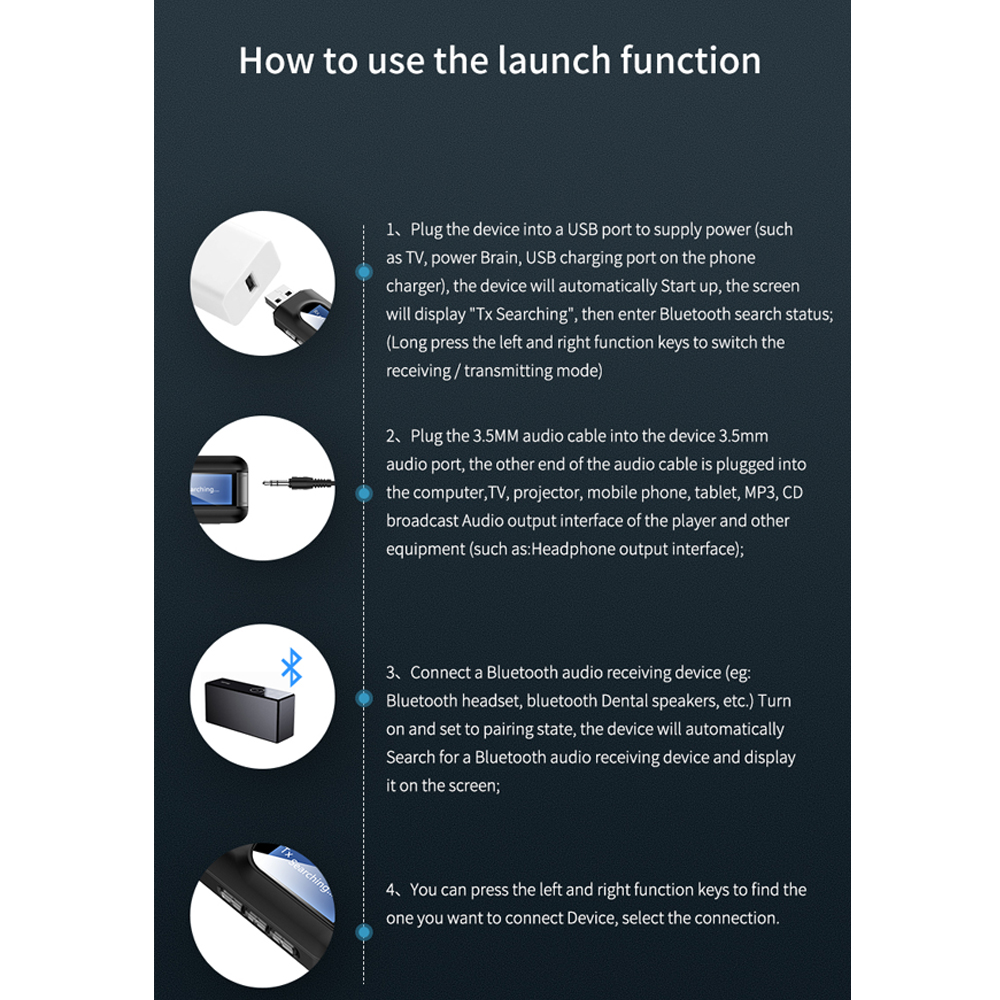 How to use the launch function

1、Plug the device into a USB port to supply power (such as TV, power Brain, USB charging port on the phone charger), the device will automatically Start up, the screen will display "Tx Searching", then enter Bluetooth search status; (Long press the left and right function keys to switch the receiving / transmitting mode)

Searching...

2、Plug the 3.5MM audio cable into the device 3.5mm audio port, the other end of the audio cable is plugged into the computer,TV, projector, mobile phone, tablet, MP3, CD broadcast Audio output interface of the player and other equipment (such as:Headphone output interface);

3、Connect a Bluetooth audio receiving device (eg: Bluetooth headset, bluetooth Dental speakers, etc.) Turn on and set to pairing state, the device will automatically Search for a Bluetooth audio receiving device and display it on the screen;

Tx Searching...

4、You can press the left and right function keys to find the one you want to connect Device, select the connection.