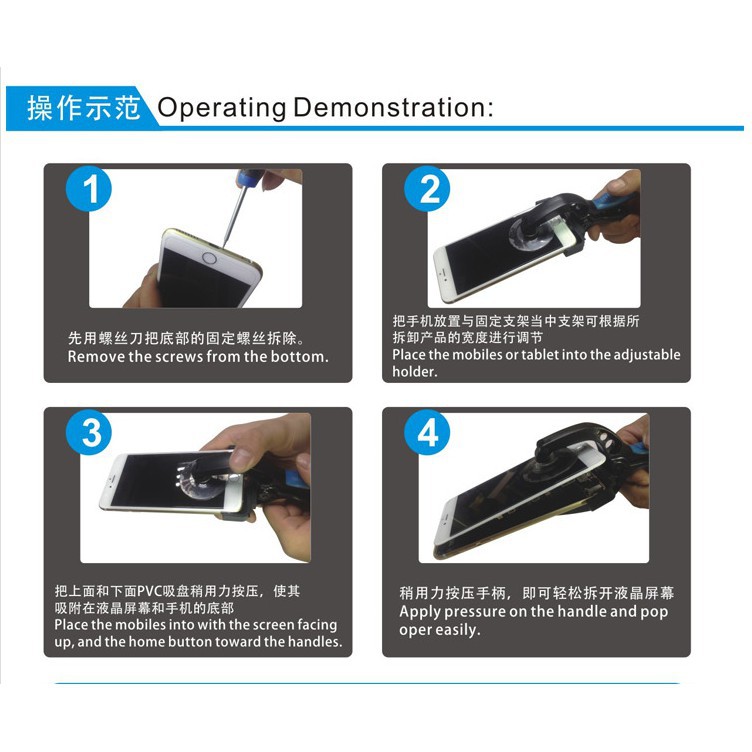 操作示范 Operating Demonstration:

1

先用螺丝刀把底部的固定螺丝拆除。
Remove the screws from the bottom.

2

把手机放置与固定支架当中支架可根据所拆卸产品的宽度进行调节
Place the mobiles or tablet into the adjustable holder.

3

把上面和下面PVC吸盘稍用力按压，使其吸附在液晶屏幕和手机的底部
Place the mobiles into with the screen facing up, and the home button toward the handles.

4

稍用力按压手柄，即可轻松拆开液晶屏幕
Apply pressure on the handle and pop oper easily.