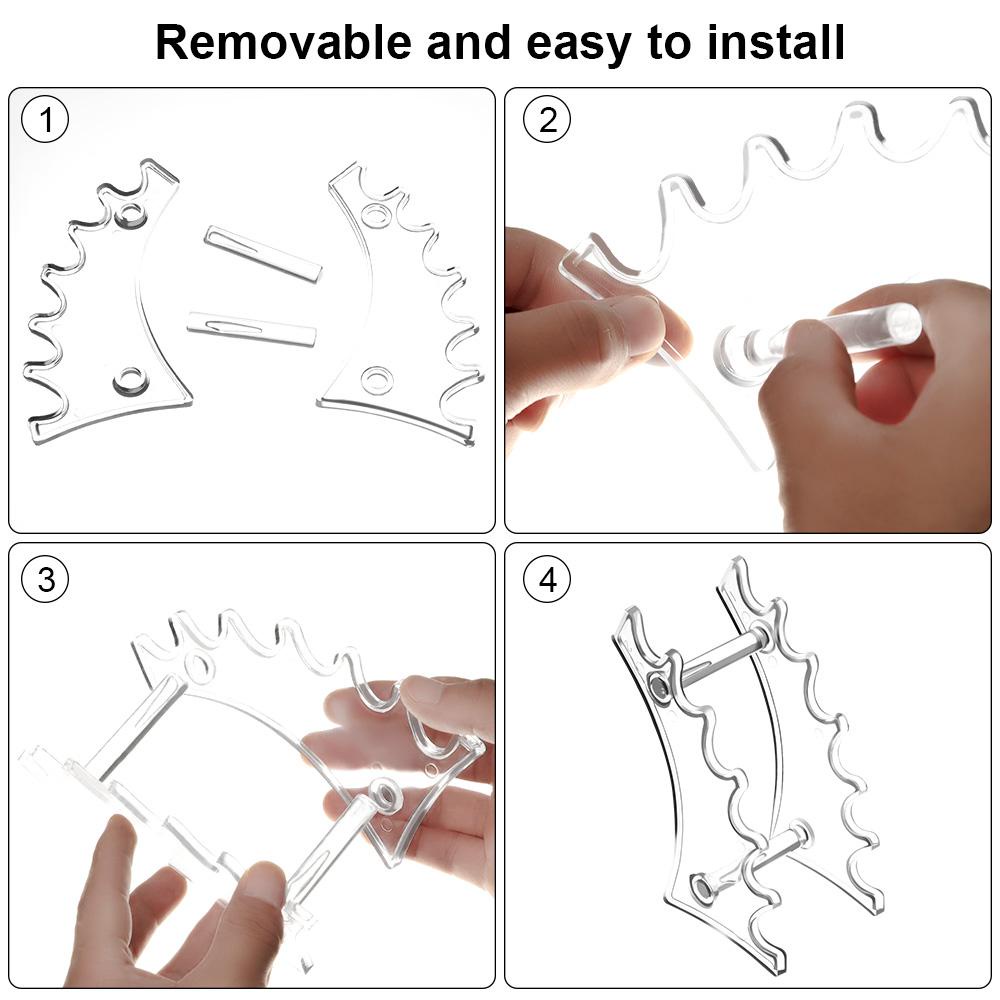 Removable and easy to install

1

2

3

4