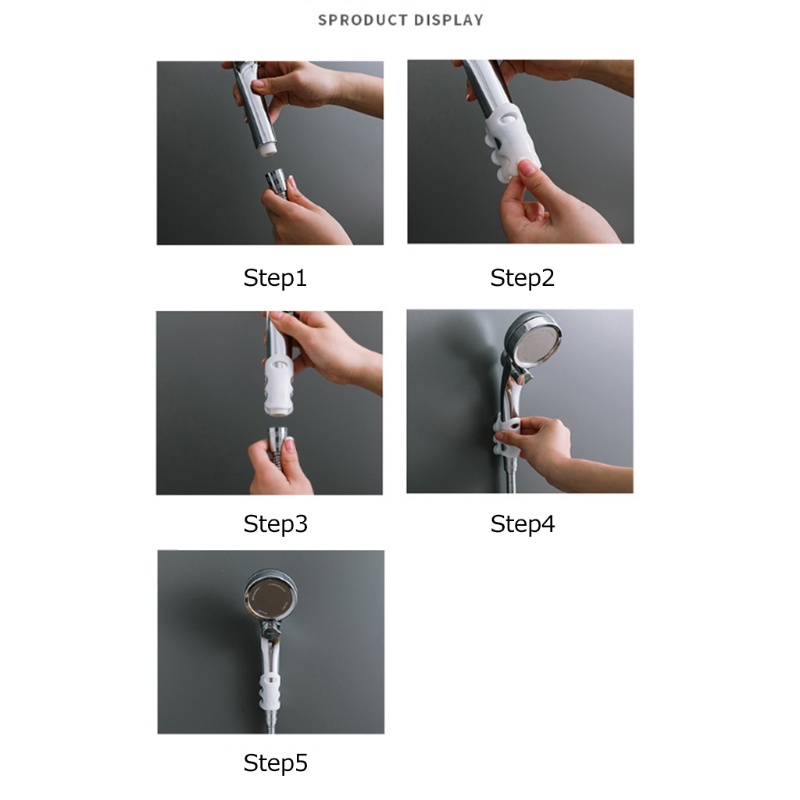 SPRODUCT DISPLAY

Step1

Step2

Step3

Step4

Step5