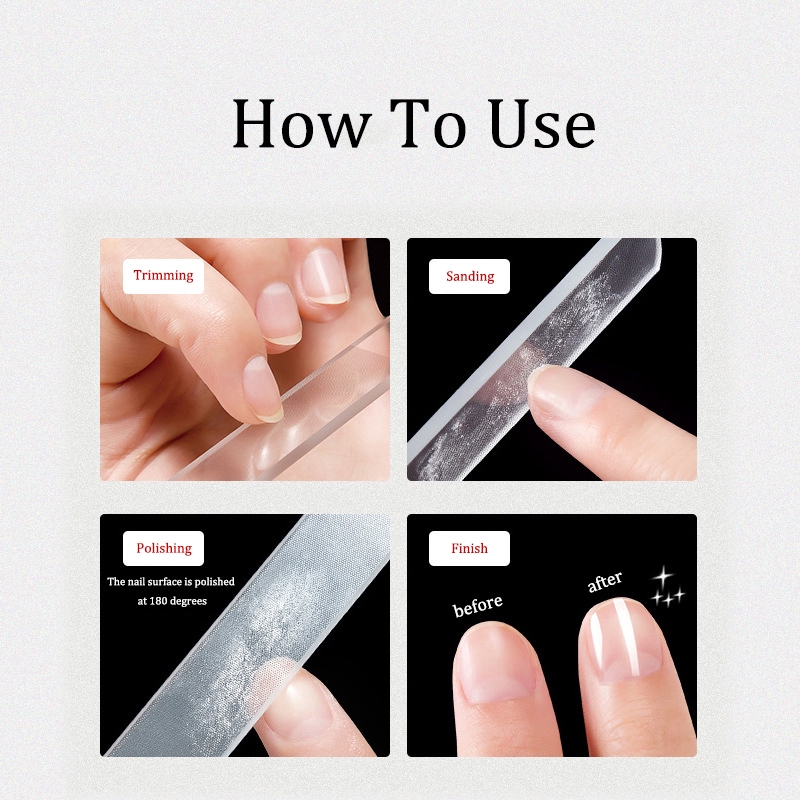 How To Use

Trimming

Sanding

Polishing

The nail surface is polished at 180 degrees

Finish

before

after