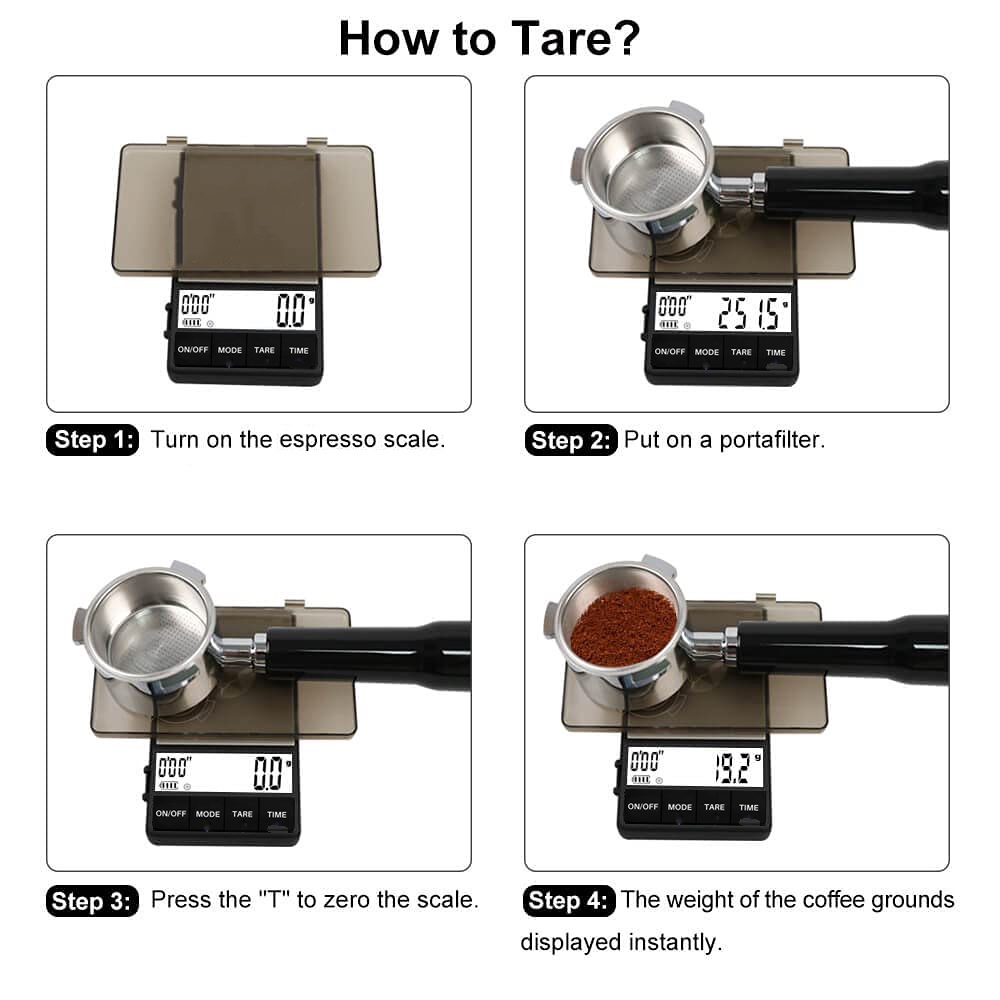 How to Tare?

0'00" 0.0 g
ON/OFF MODE TARE TIME

Step 1: Turn on the espresso scale.

0'00" 251.5 g
ON/OFF MODE TARE TIME

Step 2: Put on a portafilter.

0'00" 0.0 g
ON/OFF MODE TARE TIME

Step 3: Press the "T" to zero the scale.

0'00" 19.2 g
ON/OFF MODE TARE TIME

Step 4: The weight of the coffee grounds displayed instantly.