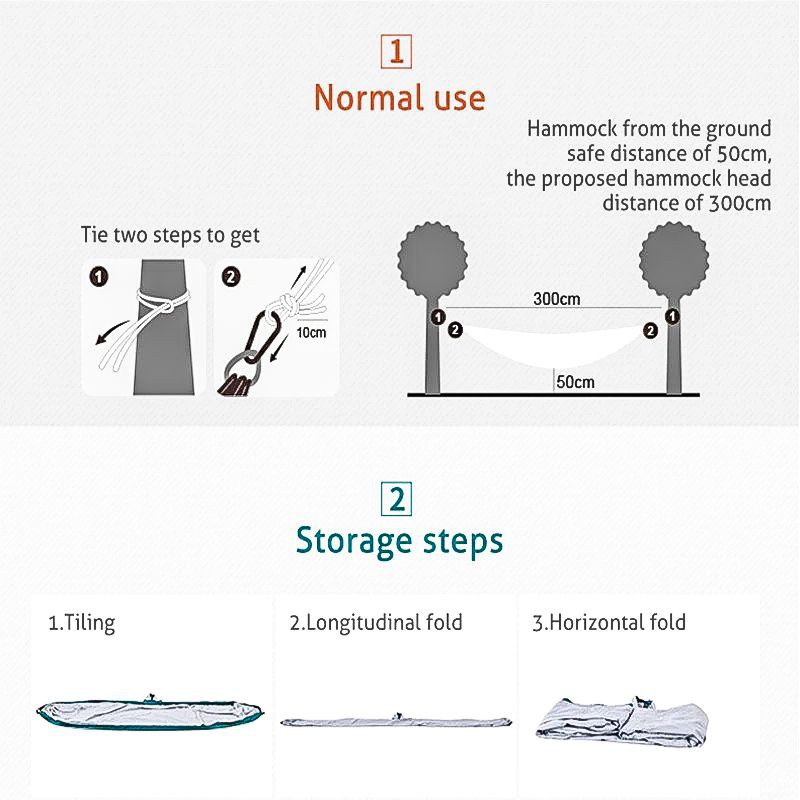 1
Normal use

Hammock from the ground safe distance of 50cm, the proposed hammock head distance of 300cm

Tie two steps to get

1

2

10cm

300cm

1
2
2
1

50cm

2
Storage steps

1.Tiling

2.Longitudinal fold

3.Horizontal fold