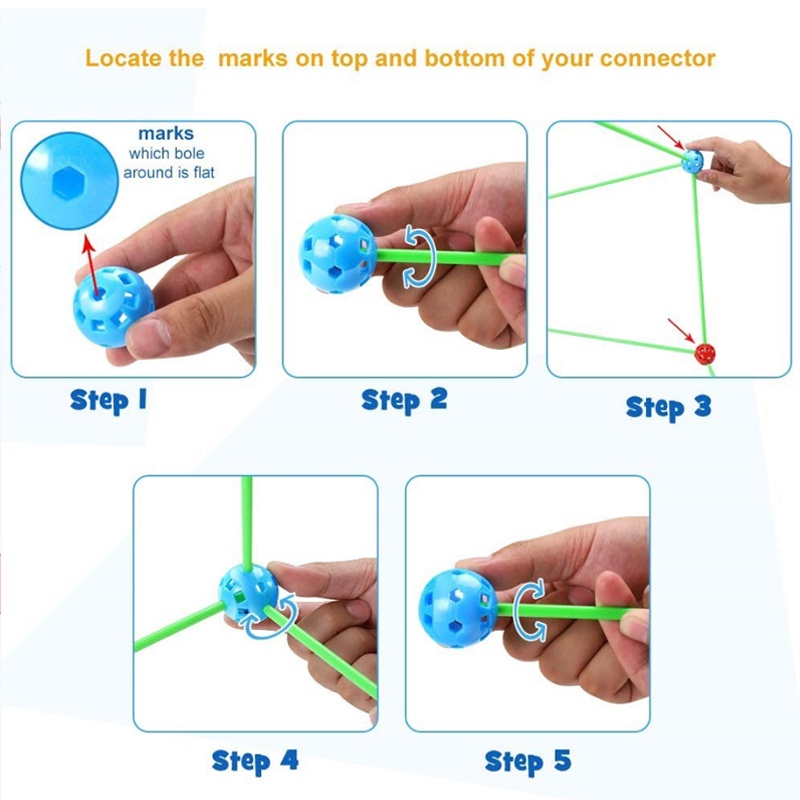 Locate the marks on top and bottom of your connector

marks
which bole around is flat

Step 1

Step 2

Step 3

Step 4

Step 5