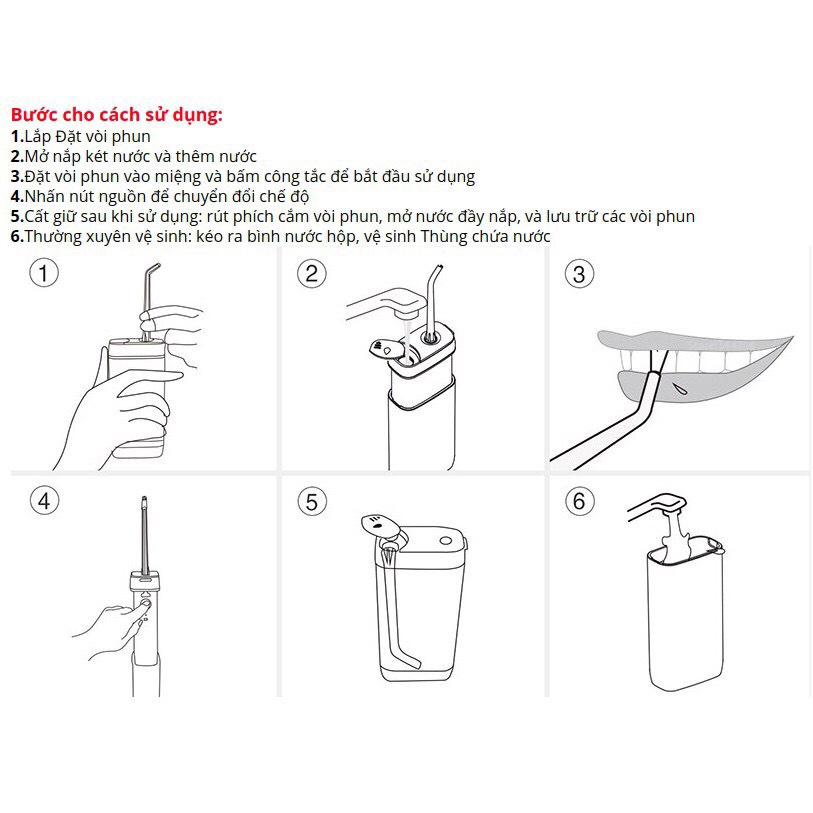 Bước cho cách sử dụng:
1.Lắp Đặt vòi phun
2.Mở nắp két nước và thêm nước
3.Đặt vòi phun vào miệng và bấm công tắc để bắt đầu sử dụng
4.Nhấn nút nguồn để chuyển đổi chế độ
5.Cất giữ sau khi sử dụng: rút phích cắm vòi phun, mở nước đầy nắp, và lưu trữ các vòi phun
6.Thường xuyên vệ sinh: kéo ra bình nước hộp, vệ sinh Thùng chứa nước

①

②

③

④

⑤

⑥