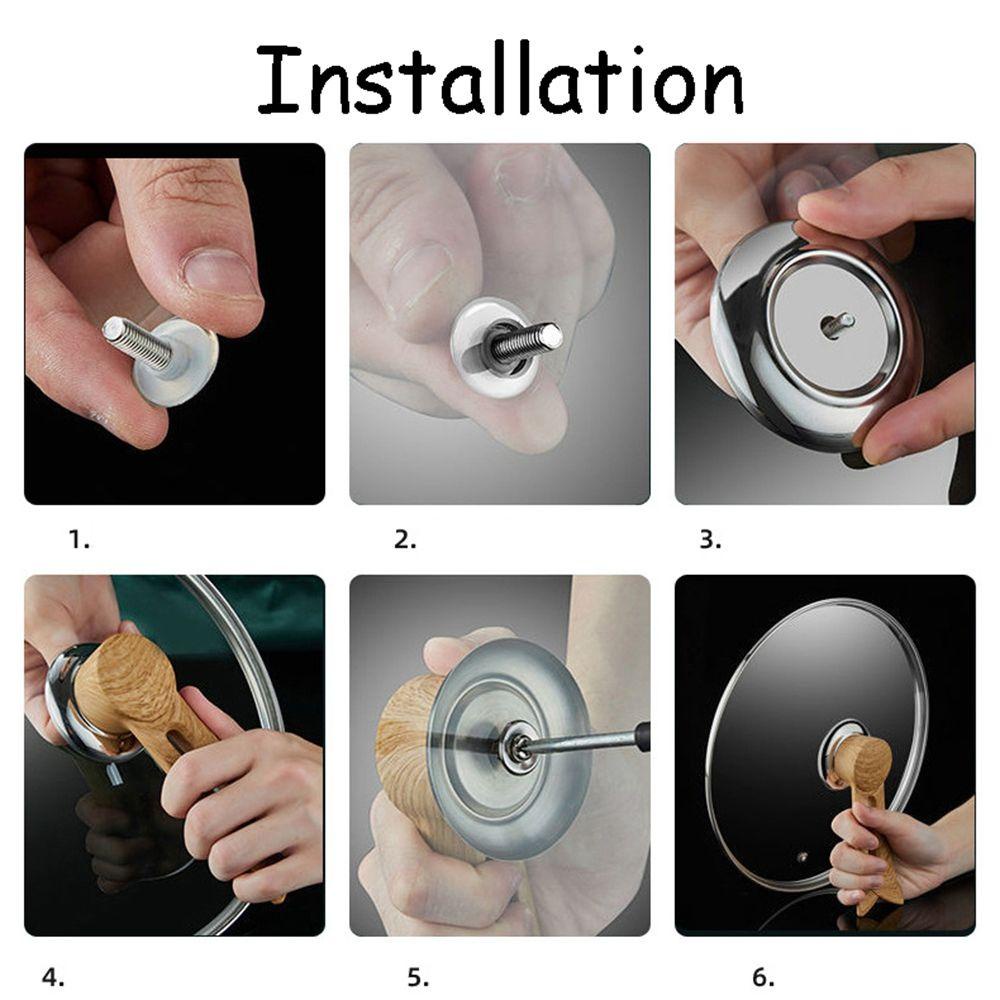 Installation

1.

2.

3.

4.

5.

6.