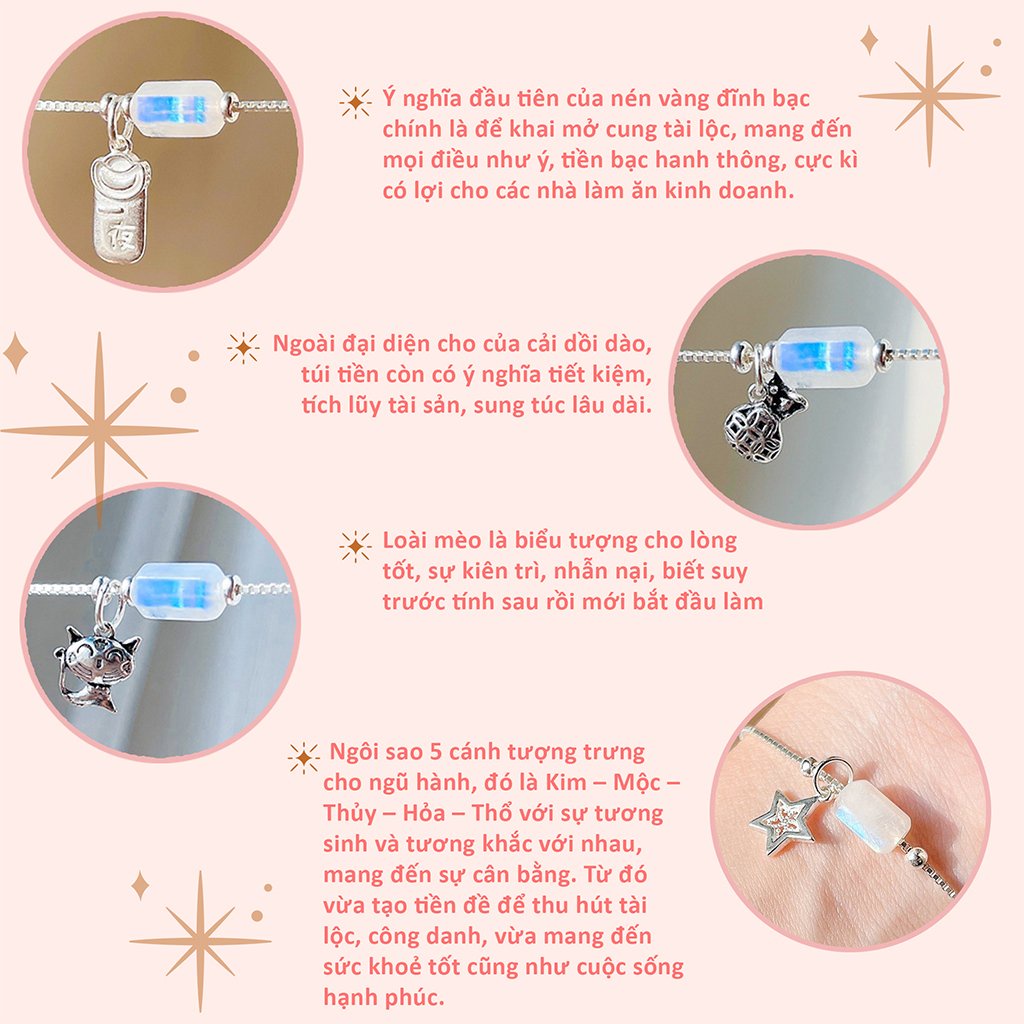 Ý nghĩa đầu tiên của nén vàng đĩnh bạc chính là để khai mở cung tài lộc, mang đến mọi điều như ý, tiền bạc hanh thông, cực kì có lợi cho các nhà làm ăn kinh doanh.

Ngoài đại diện cho của cải dồi dào, túi tiền còn có ý nghĩa tiết kiệm, tích lũy tài sản, sung túc lâu dài.

Loài mèo là biểu tượng cho lòng tốt, sự kiên trì, nhẫn nại, biết suy trước tính sau rồi mới bắt đầu làm

Ngôi sao 5 cánh tượng trưng cho ngũ hành, đó là Kim – Mộc – Thủy – Hỏa – Thổ với sự tương sinh và tương khắc với nhau, mang đến sự cân bằng. Từ đó vừa tạo tiền đề để thu hút tài lộc, công danh, vừa mang đến sức khoẻ tốt cũng như cuộc sống hạnh phúc.