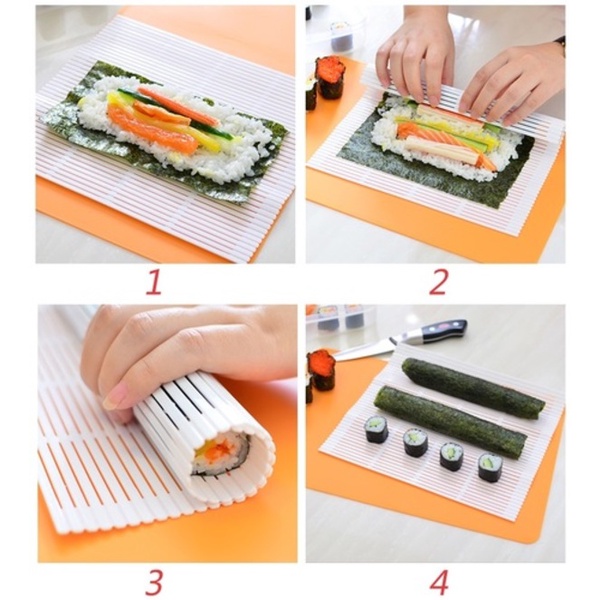 1

2

3

4