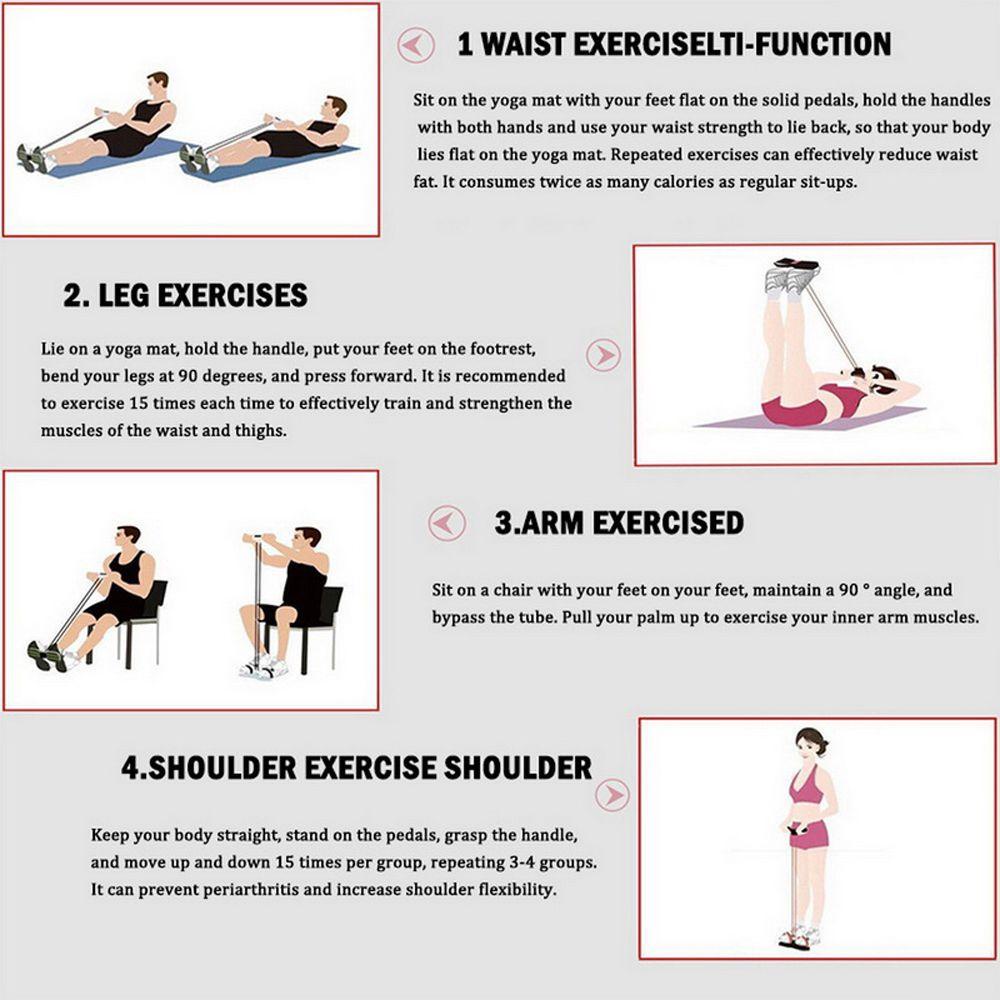 1 WAIST EXERCISELTI-FUNCTION

Sit on the yoga mat with your feet flat on the solid pedals, hold the handles with both hands and use your waist strength to lie back, so that your body lies flat on the yoga mat. Repeated exercises can effectively reduce waist fat. It consumes twice as many calories as regular sit-ups.

2. LEG EXERCISES

Lie on a yoga mat, hold the handle, put your feet on the footrest, bend your legs at 90 degrees, and press forward. It is recommended to exercise 15 times each time to effectively train and strengthen the muscles of the waist and thighs.

3.ARM EXERCISED

Sit on a chair with your feet on your feet, maintain a 90 ° angle, and bypass the tube. Pull your palm up to exercise your inner arm muscles.

4.SHOULDER EXERCISE SHOULDER

Keep your body straight, stand on the pedals, grasp the handle, and move up and down 15 times per group, repeating 3-4 groups. It can prevent periarthritis and increase shoulder flexibility.