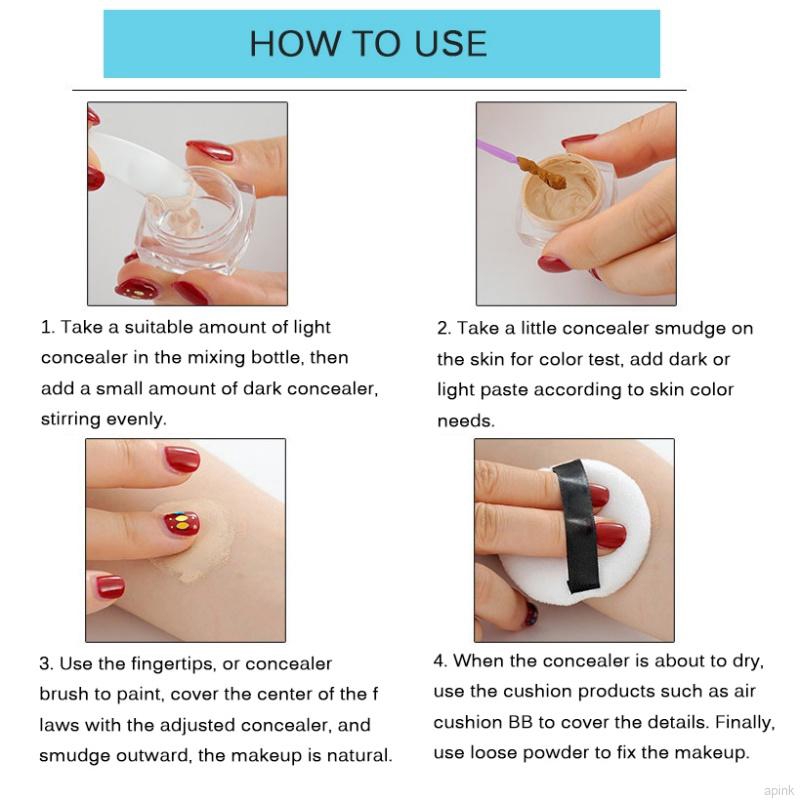 HOW TO USE

1. Take a suitable amount of light concealer in the mixing bottle, then add a small amount of dark concealer, stirring evenly.

2. Take a little concealer smudge on the skin for color test, add dark or light paste according to skin color needs.

3. Use the fingertips, or concealer brush to paint, cover the center of the f laws with the adjusted concealer, and smudge outward, the makeup is natural.

4. When the concealer is about to dry, use the cushion products such as air cushion BB to cover the details. Finally, use loose powder to fix the makeup.

apink