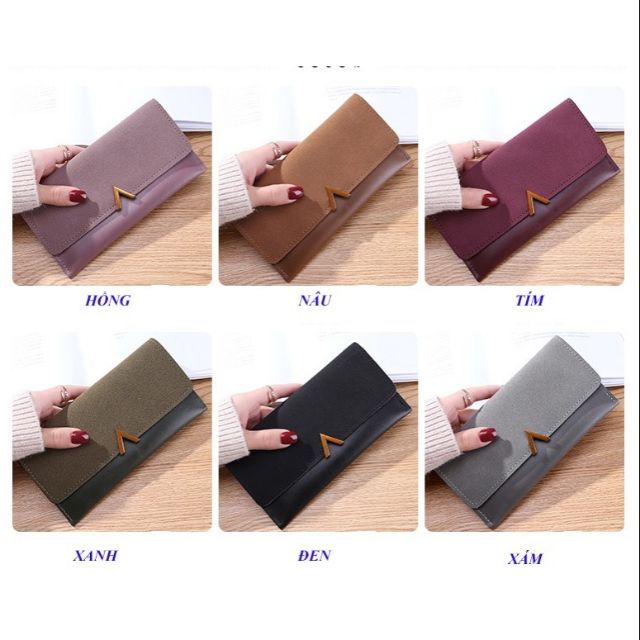 HỒNG

NÂU

TÍM

XANH

ĐEN

XÁM