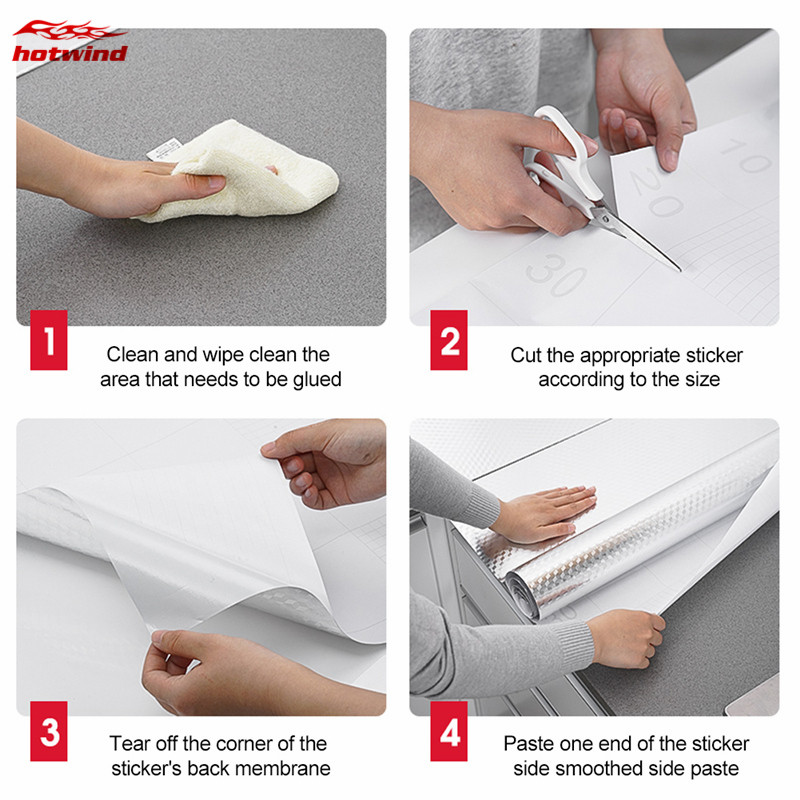 hotwind

10
20
30

1
Clean and wipe clean the area that needs to be glued

2
Cut the appropriate sticker according to the size

3
Tear off the corner of the sticker's back membrane

4
Paste one end of the sticker side smoothed side paste