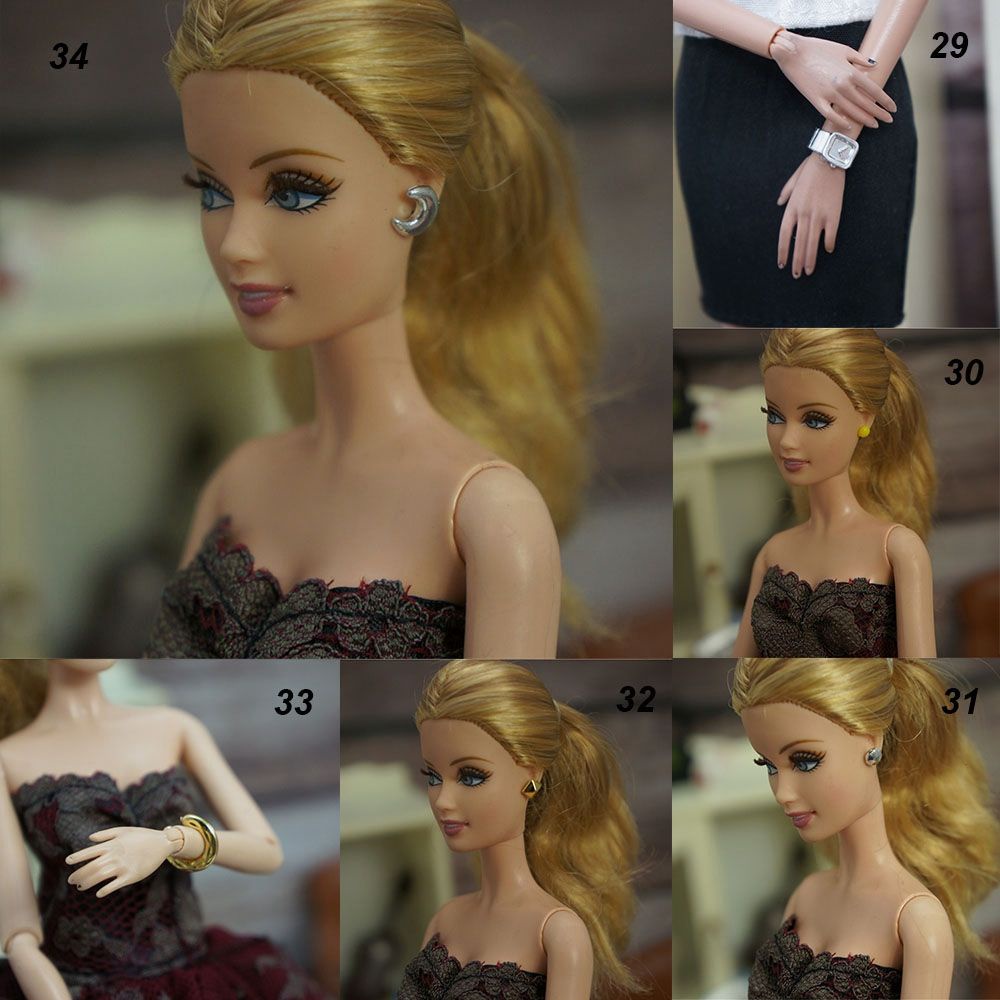 34

29

30

33

32

31