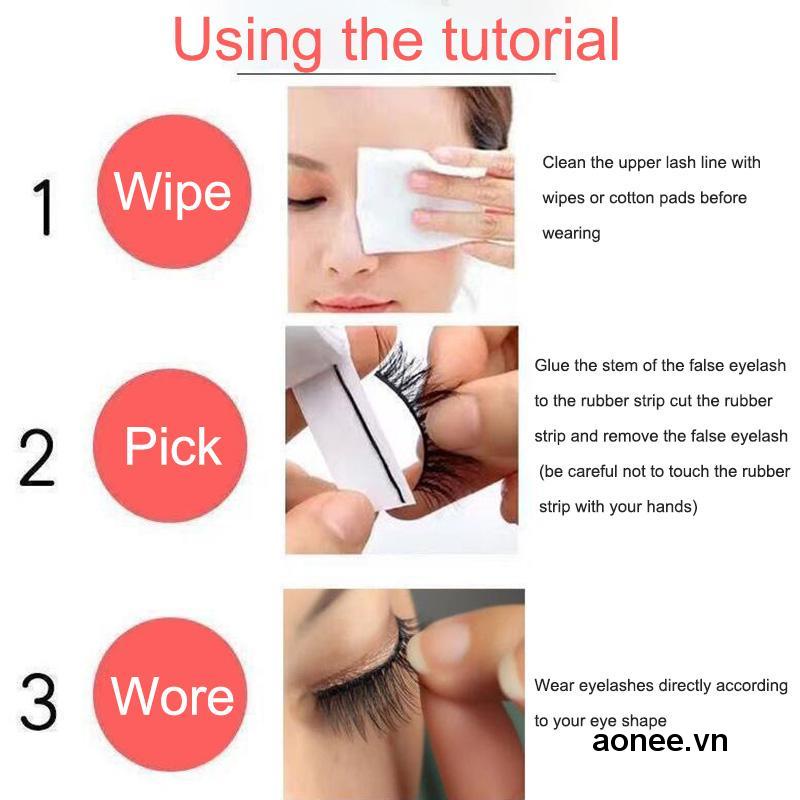 Using the tutorial

1 Wipe

Clean the upper lash line with wipes or cotton pads before wearing

2 Pick

Glue the stem of the false eyelash to the rubber strip cut the rubber strip and remove the false eyelash (be careful not to touch the rubber strip with your hands)

3 Wore

Wear eyelashes directly according to your eye shape

aonee.vn