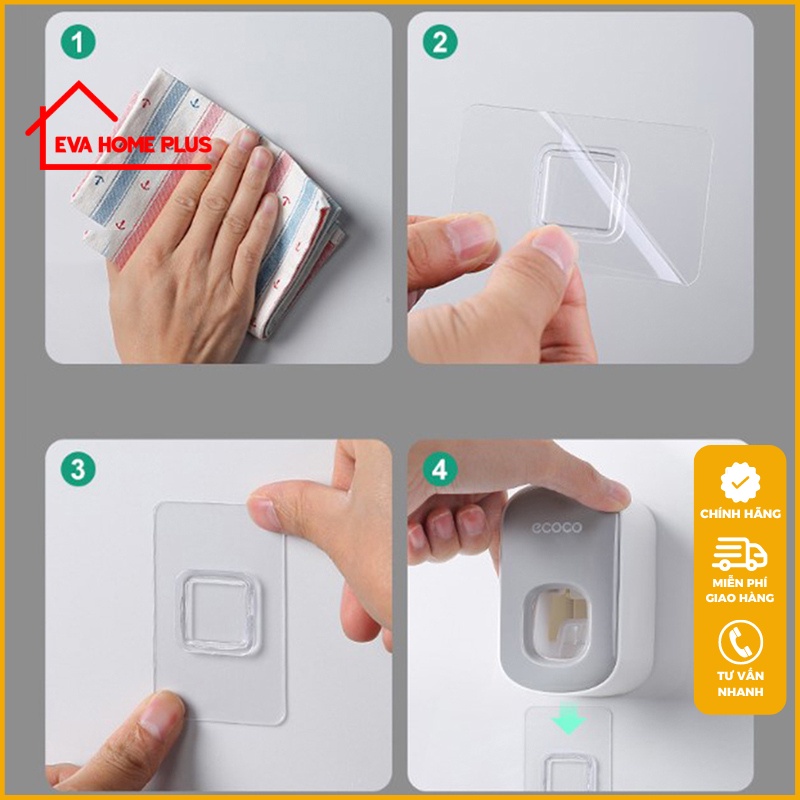 1

EVA HOME PLUS

2

3

4

ecoco

CHÍNH HÃNG

MIỄN PHÍ GIAO HÀNG

TƯ VẤN NHANH