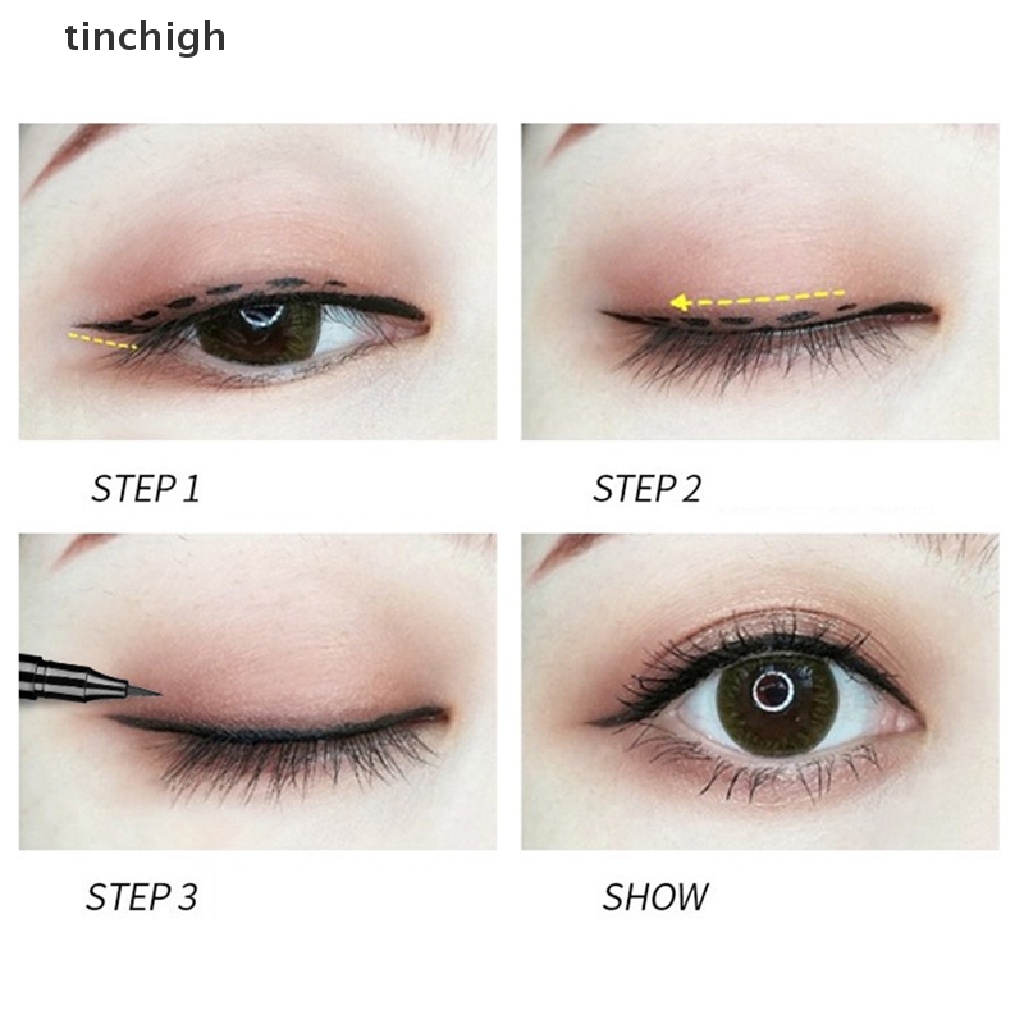 tinchigh

STEP 1

STEP 2

STEP 3

SHOW