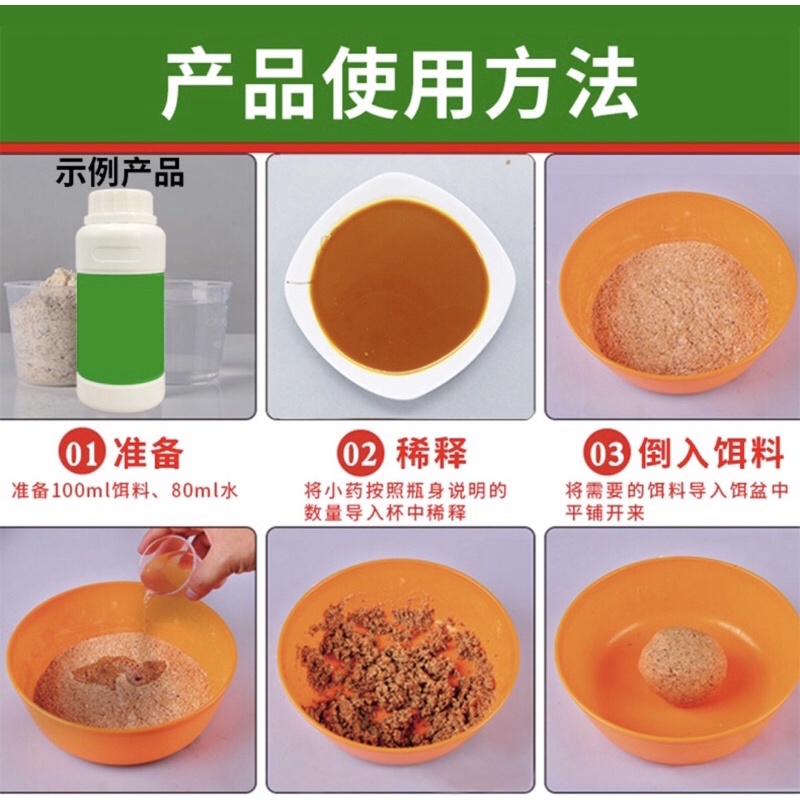 产品使用方法

示例产品

01 准备
准备100ml饵料、80ml水

02 稀释
将小药按照瓶身说明的数量导入杯中稀释

03 倒入饵料
将需要的饵料导入饵盆中平铺开来