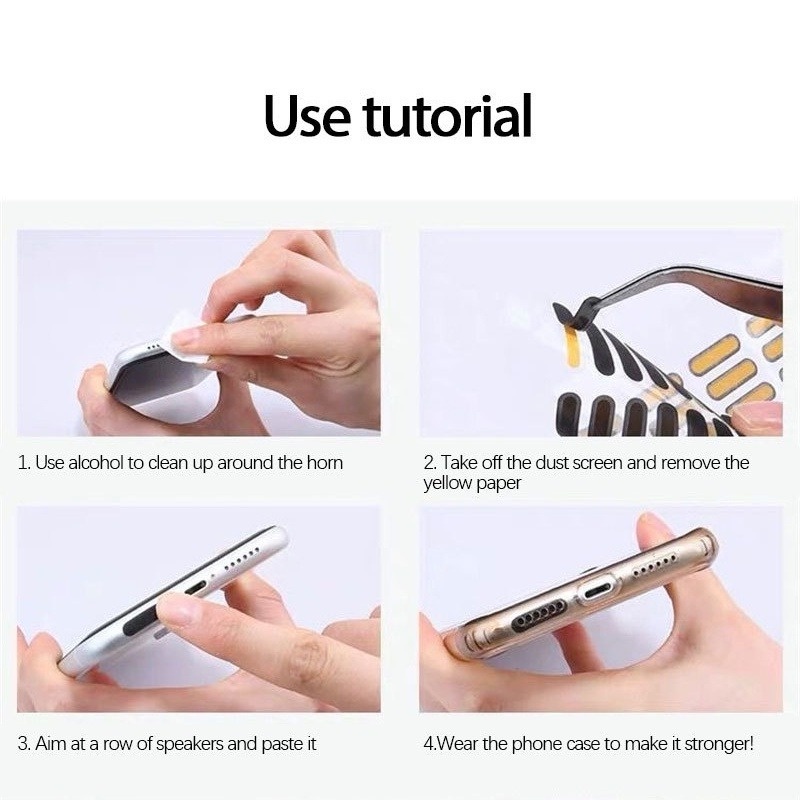 Use tutorial

1. Use alcohol to clean up around the horn

2. Take off the dust screen and remove the yellow paper

3. Aim at a row of speakers and paste it

4.Wear the phone case to make it stronger!