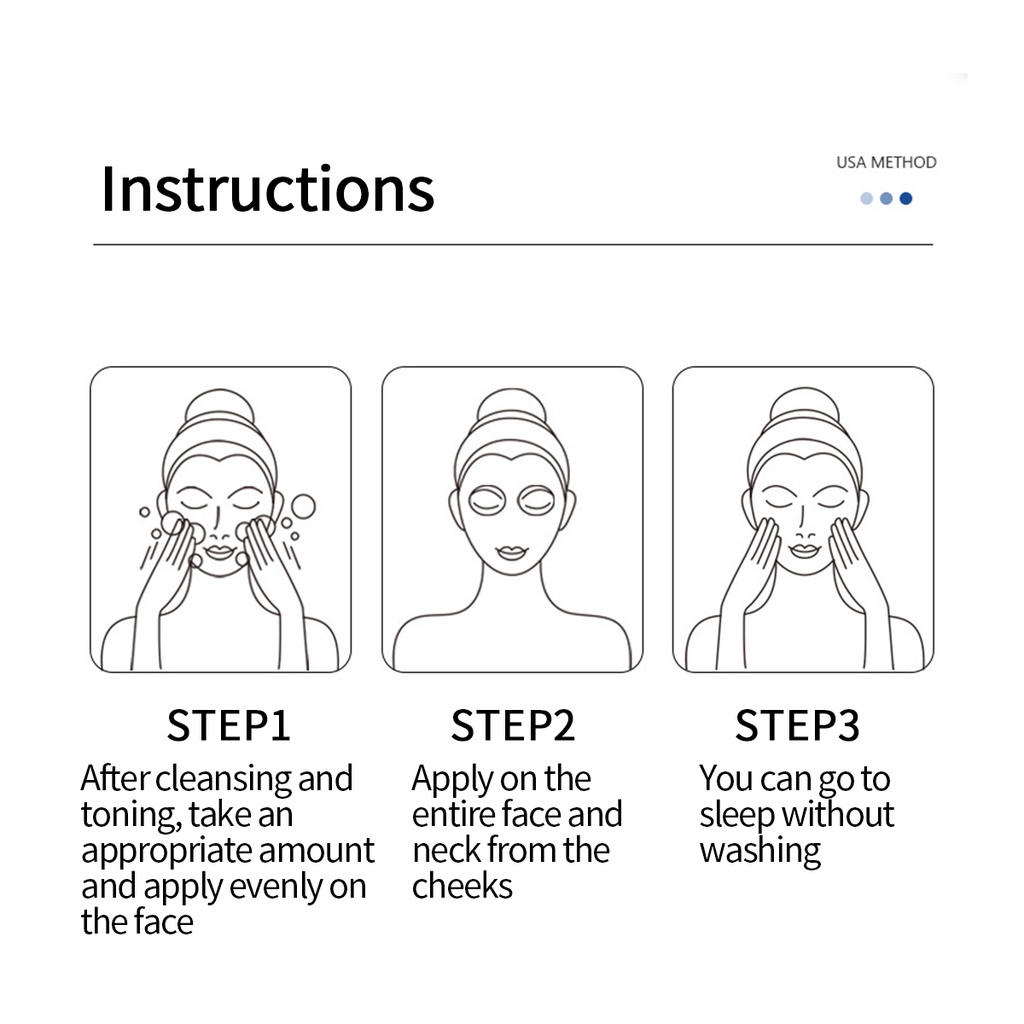 Instructions

USA METHOD

STEP1
After cleansing and toning, take an appropriate amount and apply evenly on the face

STEP2
Apply on the entire face and neck from the cheeks

STEP3
You can go to sleep without washing