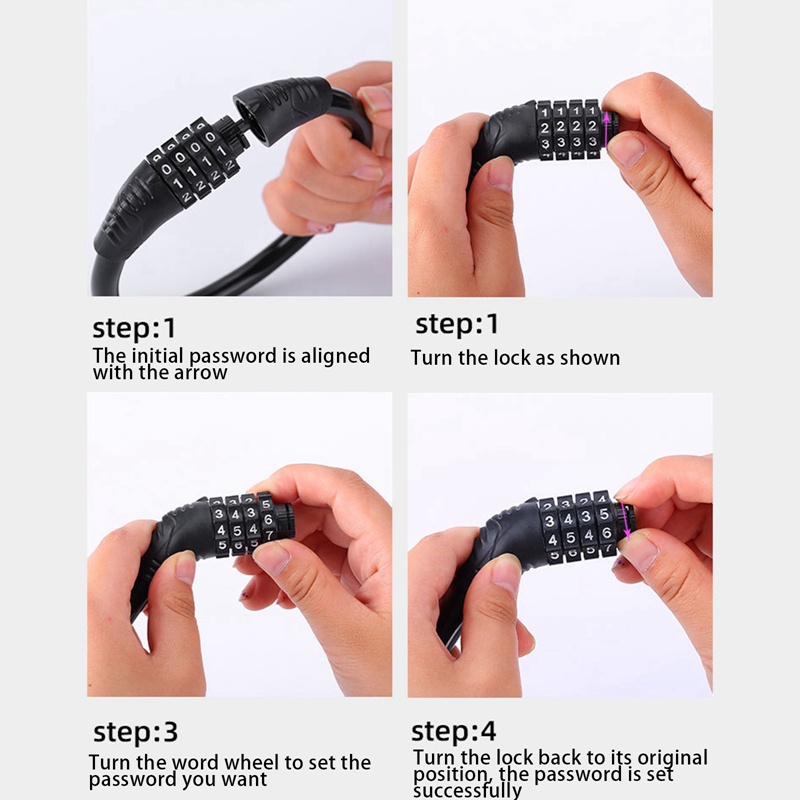 step:1
The initial password is aligned with the arrow

step:1
Turn the lock as shown

step:3
Turn the word wheel to set the password you want

step:4
Turn the lock back to its original position, the password is set successfully