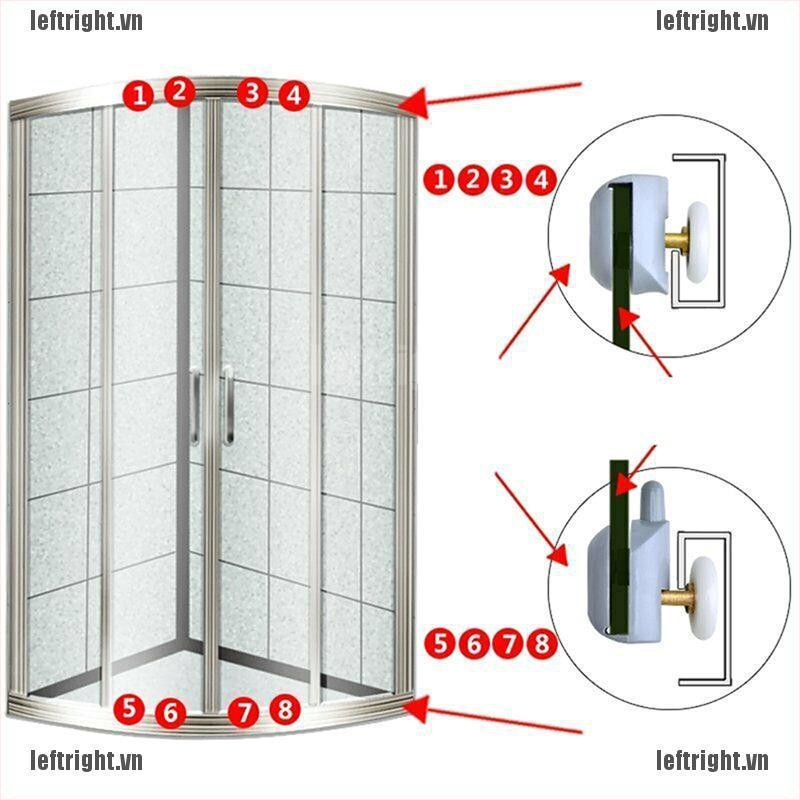 leftright.vn
leftright.vn

1 2 3 4

1 2 3 4

5 6 7 8

5 6 7 8

leftright.vn
leftright.vn