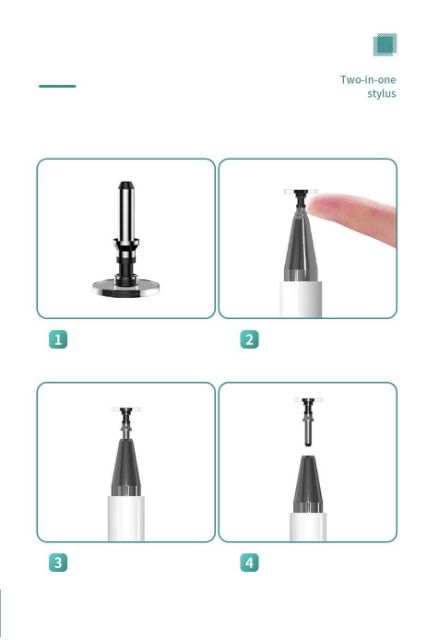 Two-in-one stylus

1

2

3

4