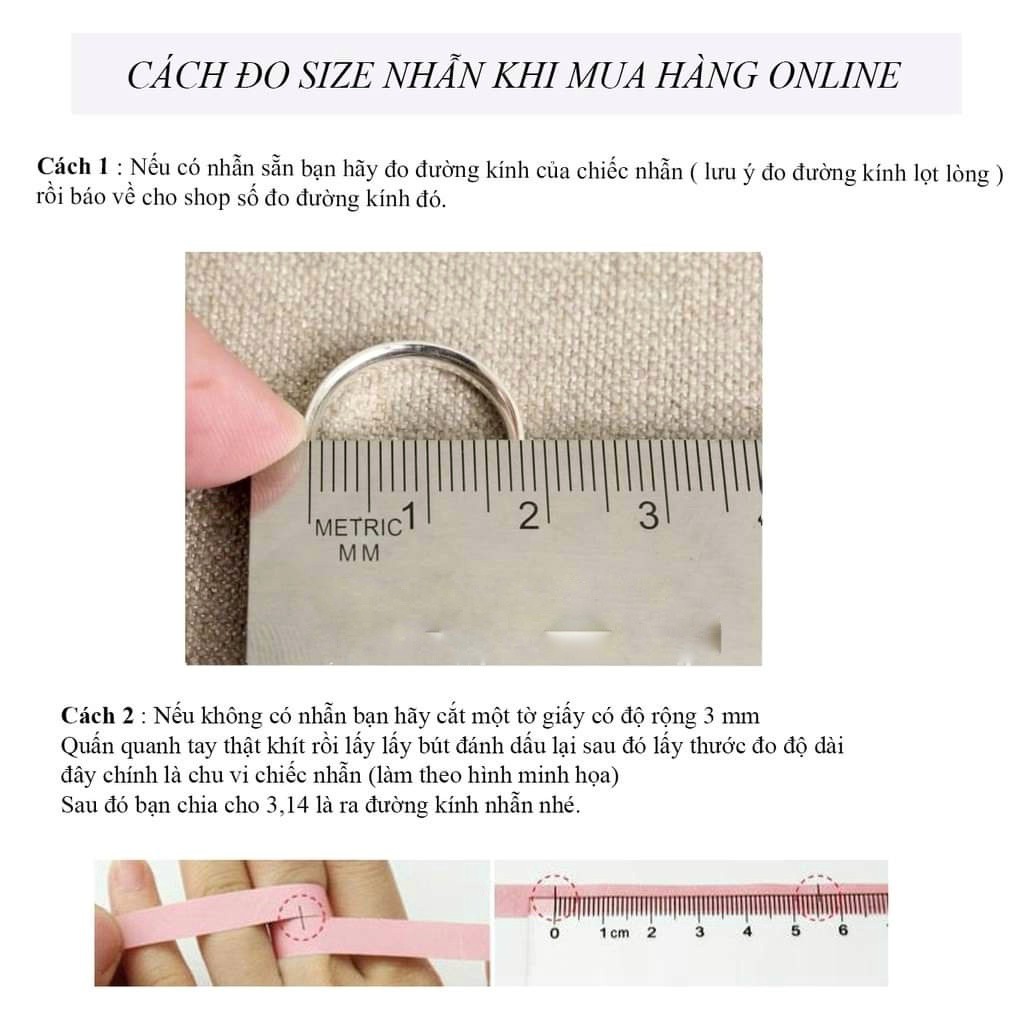 CÁCH ĐO SIZE NHẪN KHI MUA HÀNG ONLINE

Cách 1 : Nếu có nhẫn sẵn bạn hãy đo đường kính của chiếc nhẫn ( lưu ý đo đường kính lọt lòng ) rồi báo về cho shop số đo đường kính đó.

METRIC MM 1 2 3

Cách 2 : Nếu không có nhẫn bạn hãy cắt một tờ giấy có độ rộng 3 mm
Quấn quanh tay thật khít rồi lấy lấy bút đánh dấu lại sau đó lấy thước đo độ dài đây chính là chu vi chiếc nhẫn (làm theo hình minh họa)
Sau đó bạn chia cho 3,14 là ra đường kính nhẫn nhé.

0 1cm 2 3 4 5 6