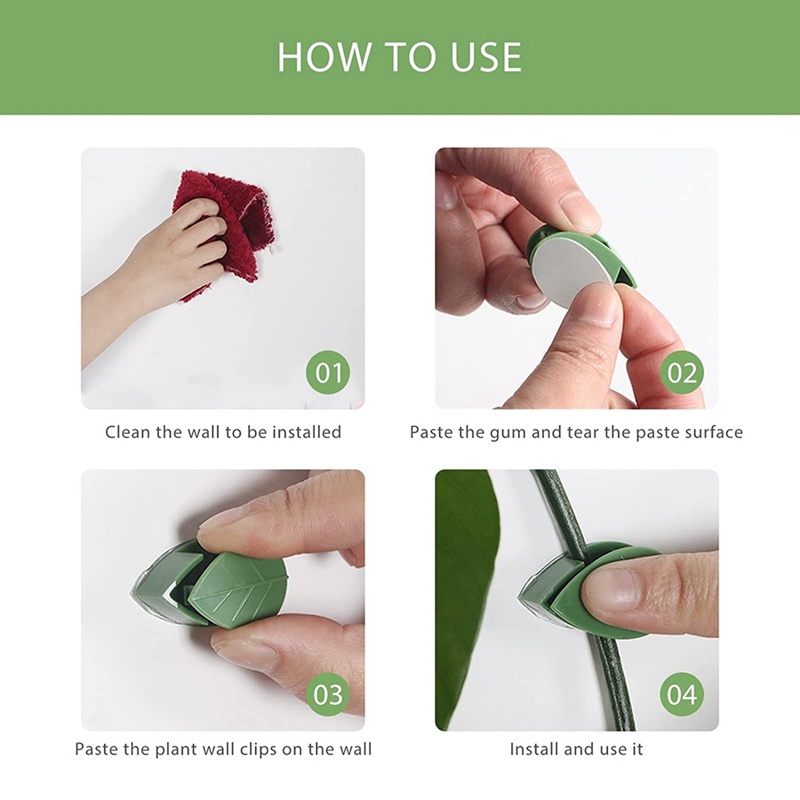 HOW TO USE

01

Clean the wall to be installed

02

Paste the gum and tear the paste surface

03

Paste the plant wall clips on the wall

04

Install and use it