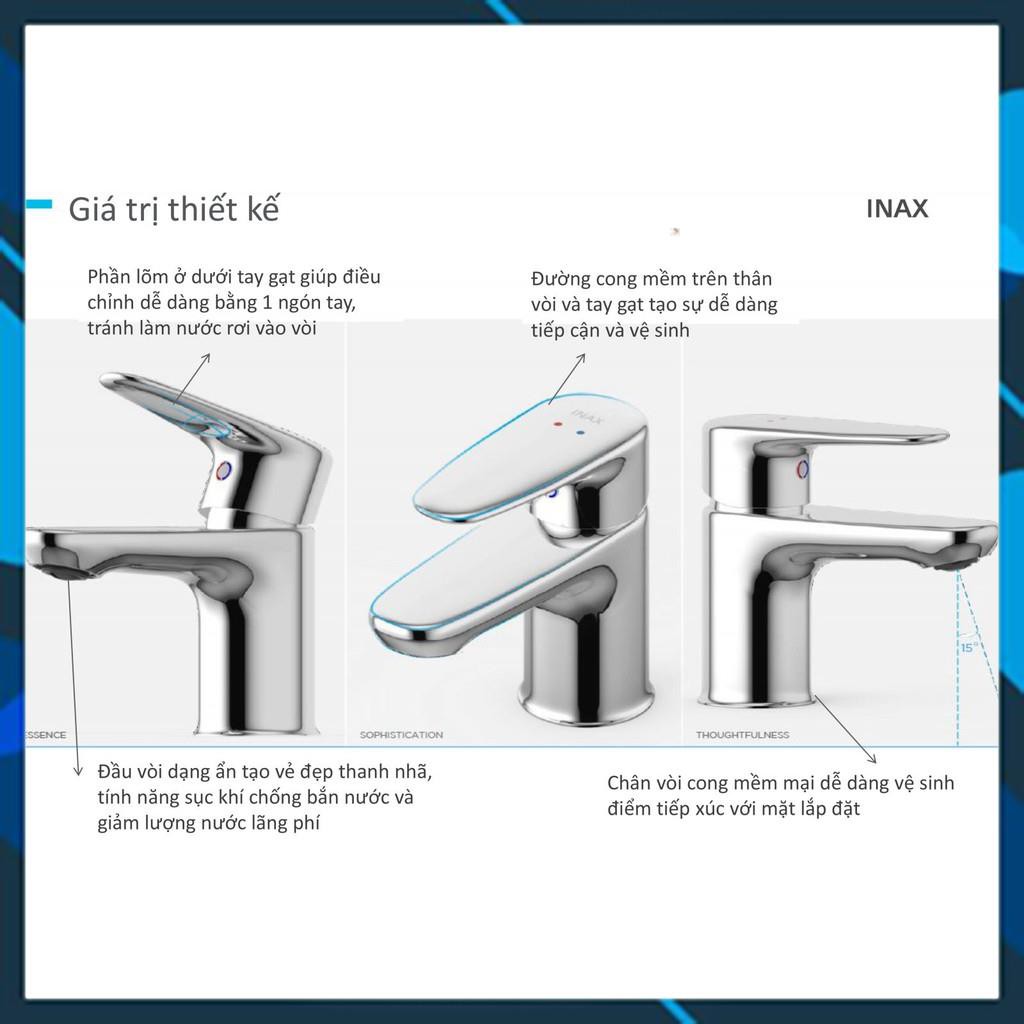 Giá trị thiết kế

INAX

Phần lõm ở dưới tay gạt giúp điều chỉnh dễ dàng bằng 1 ngón tay, tránh làm nước rơi vào vòi

Đường cong mềm trên thân vòi và tay gạt tạo sự dễ dàng tiếp cận và vệ sinh

INAX

15°

ESSENCE

SOPHISTICATION

THOUGHTFULNESS

Đầu vòi dạng ẩn tạo vẻ đẹp thanh nhã, tính năng sục khí chống bắn nước và giảm lượng nước lãng phí

Chân vòi cong mềm mại dễ dàng vệ sinh điểm tiếp xúc với mặt lắp đặt