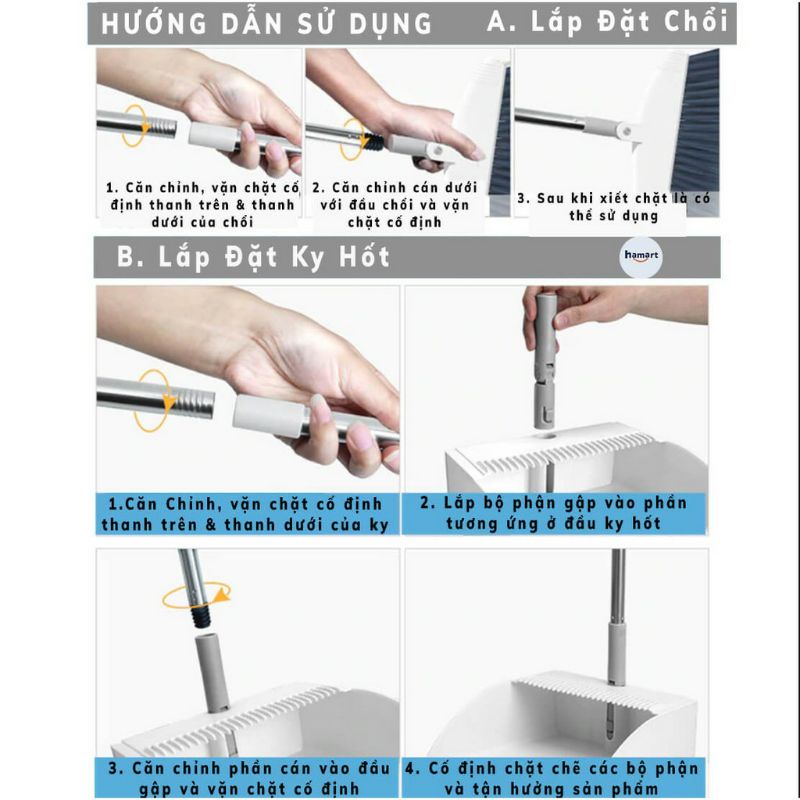 HƯỚNG DẪN SỬ DỤNG A. Lắp Đặt Chổi

1. Căn chỉnh, vặn chặt cố định thanh trên & thanh dưới của chổi

2. Căn chỉnh cán dưới với đầu chổi và vặn chặt cố định

3. Sau khi xiết chặt là có thể sử dụng

B. Lắp Đặt Ky Hốt

hamart

1.Căn Chỉnh, vặn chặt cố định thanh trên & thanh dưới của ky

2. Lắp bộ phận gập vào phần tương ứng ở đầu ky hốt

3. Căn chỉnh phần cán vào đầu gập và vặn chặt cố định

4. Cố định chặt chẽ các bộ phận và tận hưởng sản phẩm