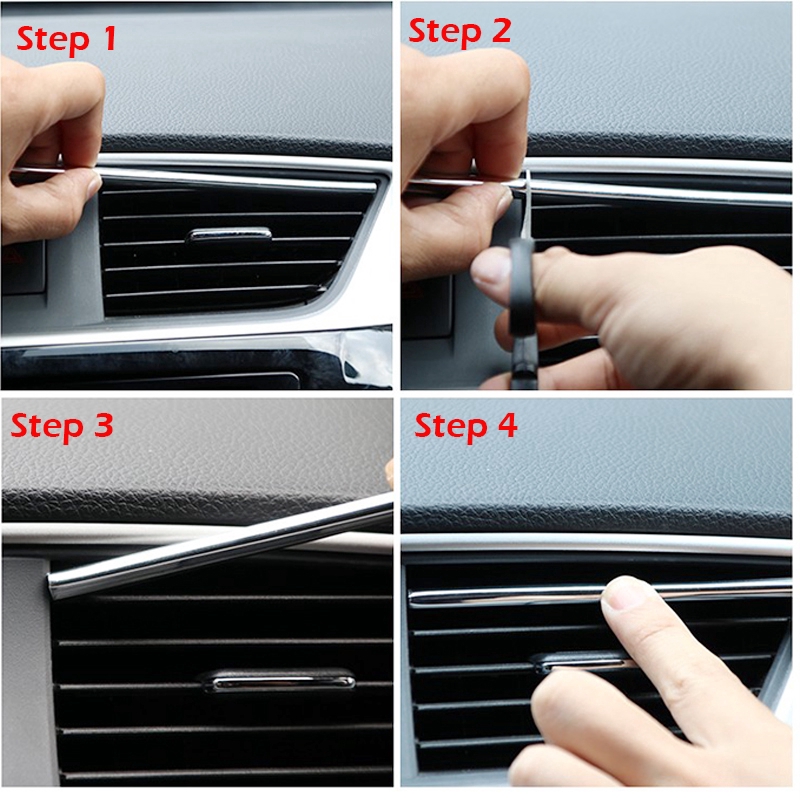 Step 1

Step 2

Step 3

Step 4