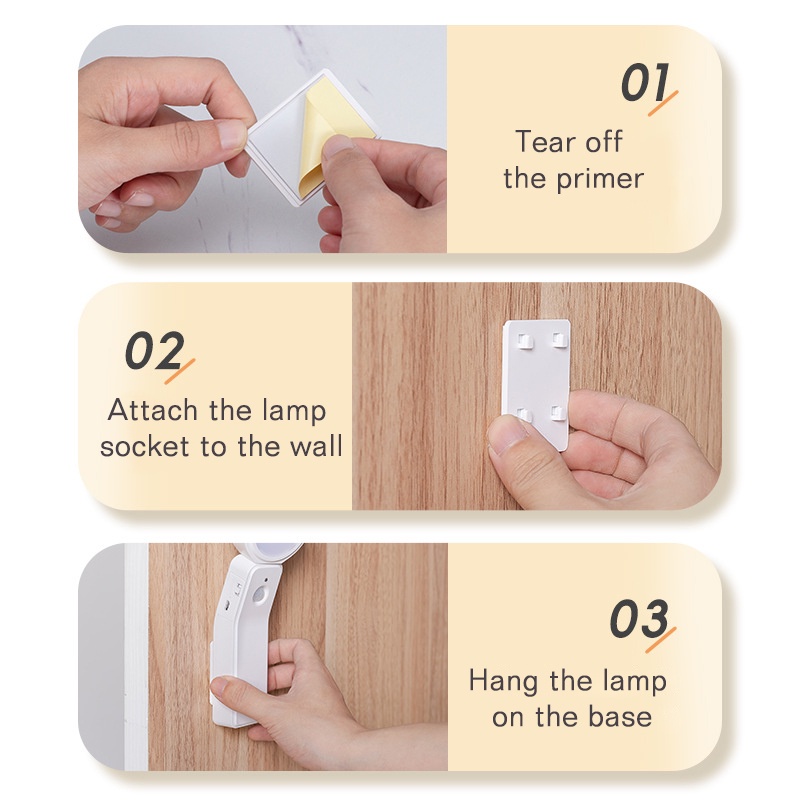 01

Tear off the primer

02

Attach the lamp socket to the wall

03

Hang the lamp on the base