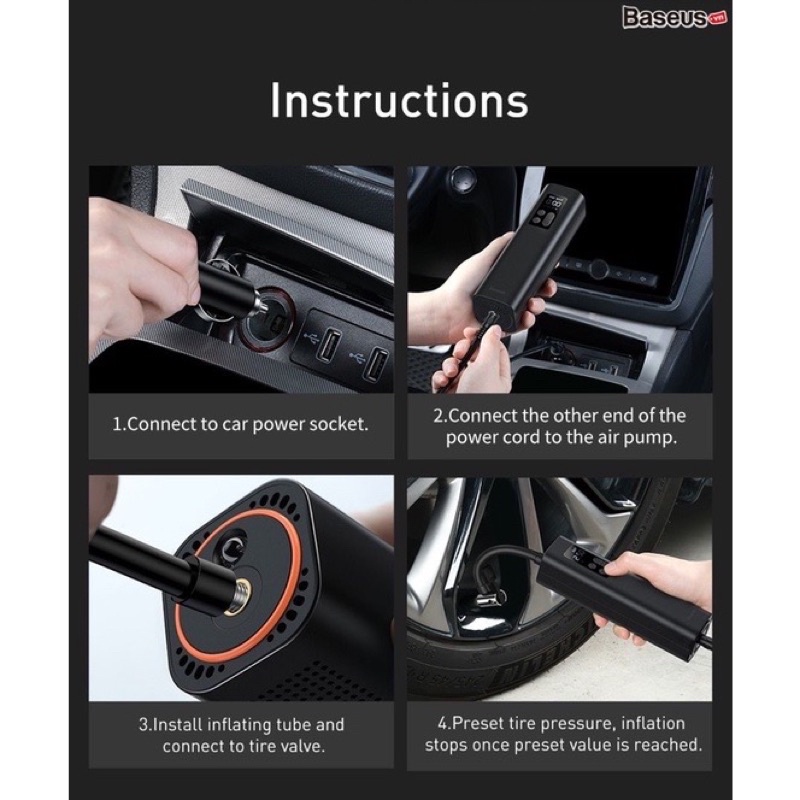 Baseus.vn

Instructions

1.Connect to car power socket.

2.Connect the other end of the power cord to the air pump.

3.Install inflating tube and connect to tire valve.

4.Preset tire pressure, inflation stops once preset value is reached.