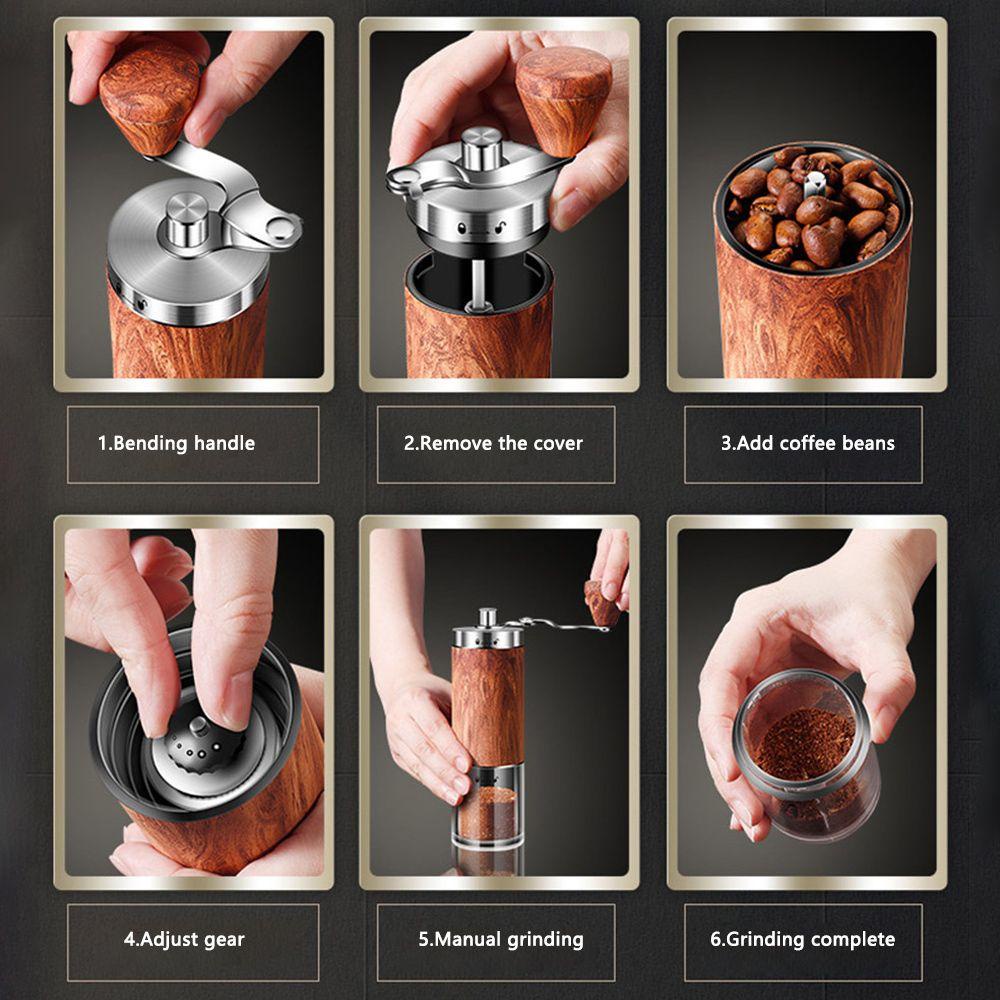 1.Bending handle

2.Remove the cover

3.Add coffee beans

4.Adjust gear

5.Manual grinding

6.Grinding complete