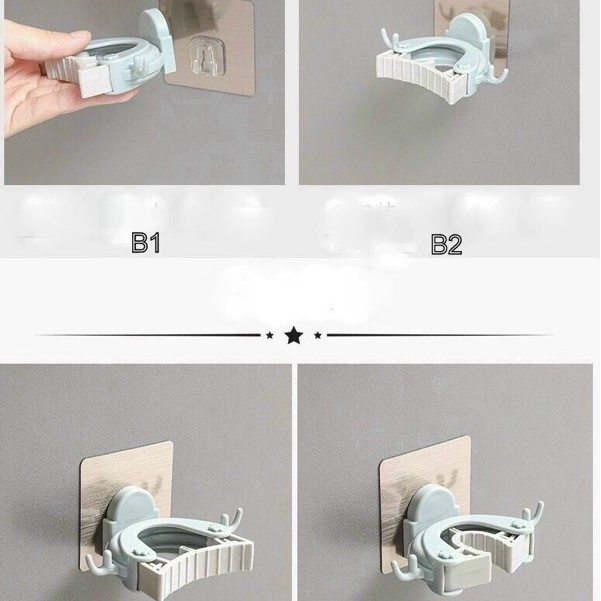 B1

B2