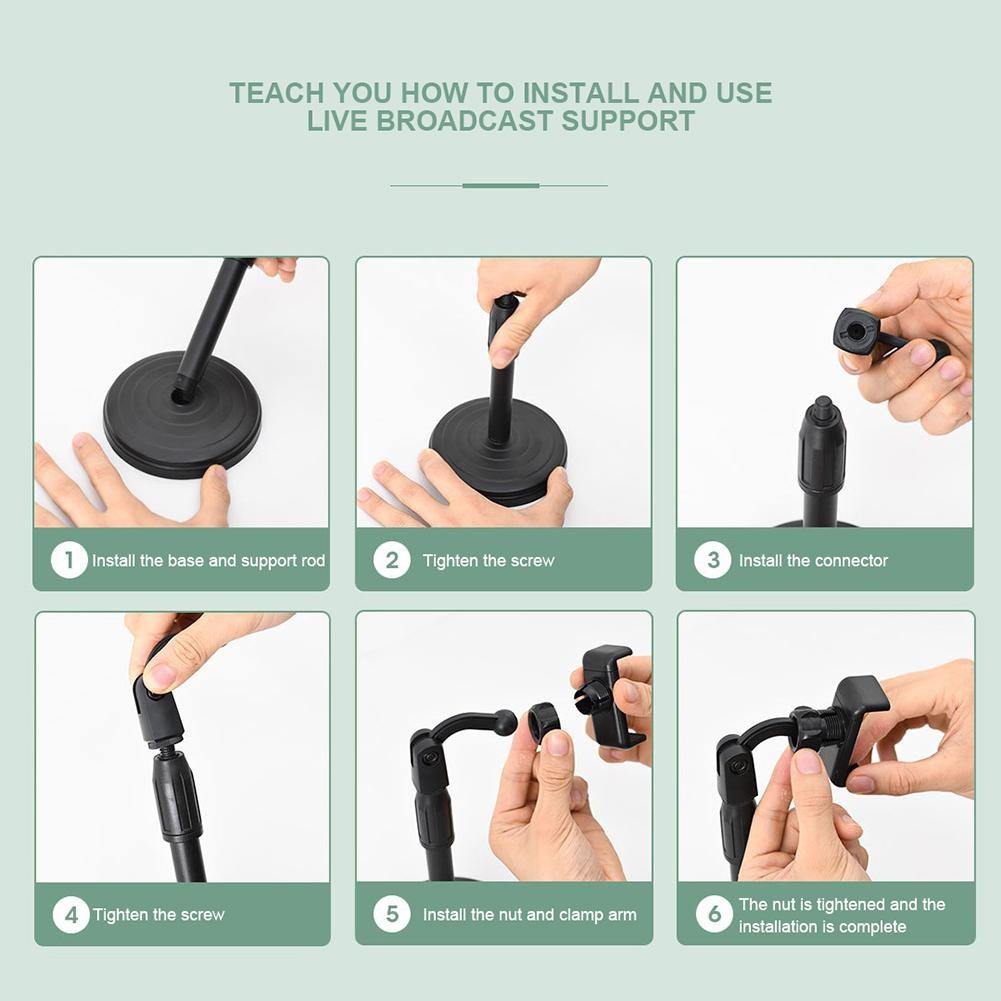 TEACH YOU HOW TO INSTALL AND USE
LIVE BROADCAST SUPPORT

1 Install the base and support rod

2 Tighten the screw

3 Install the connector

4 Tighten the screw

5 Install the nut and clamp arm

6 The nut is tightened and the installation is complete