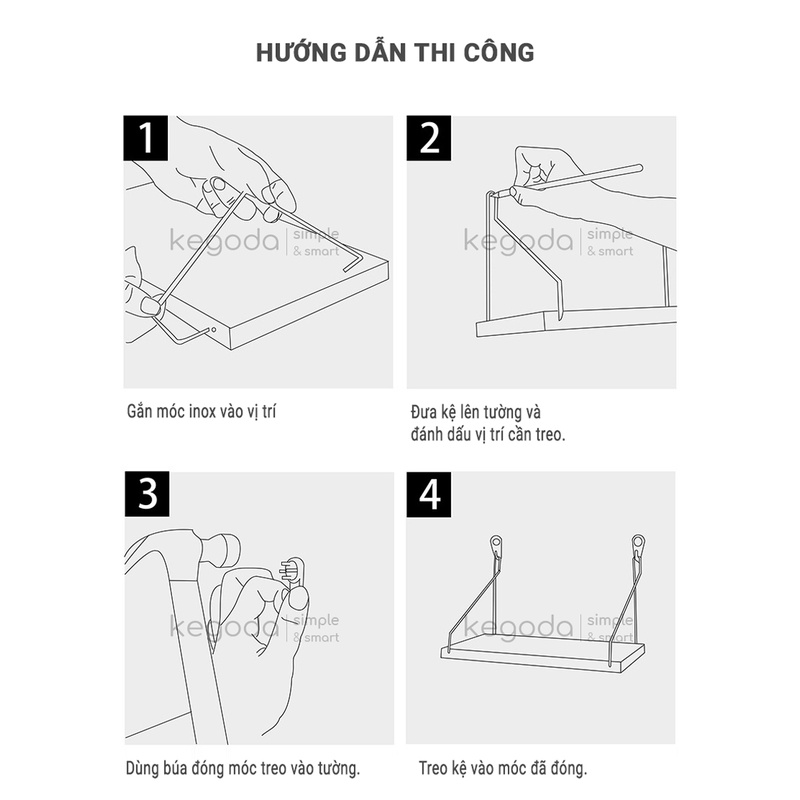 HƯỚNG DẪN THI CÔNG

1

kegoda | simple & smart

Gắn móc inox vào vị trí

2

kegoda | simple & smart

Đưa kệ lên tường và đánh dấu vị trí cần treo.

3

kegoda | simple & smart

Dùng búa đóng móc treo vào tường.

4

kegoda | simple & smart

Treo kệ vào móc đã đóng.