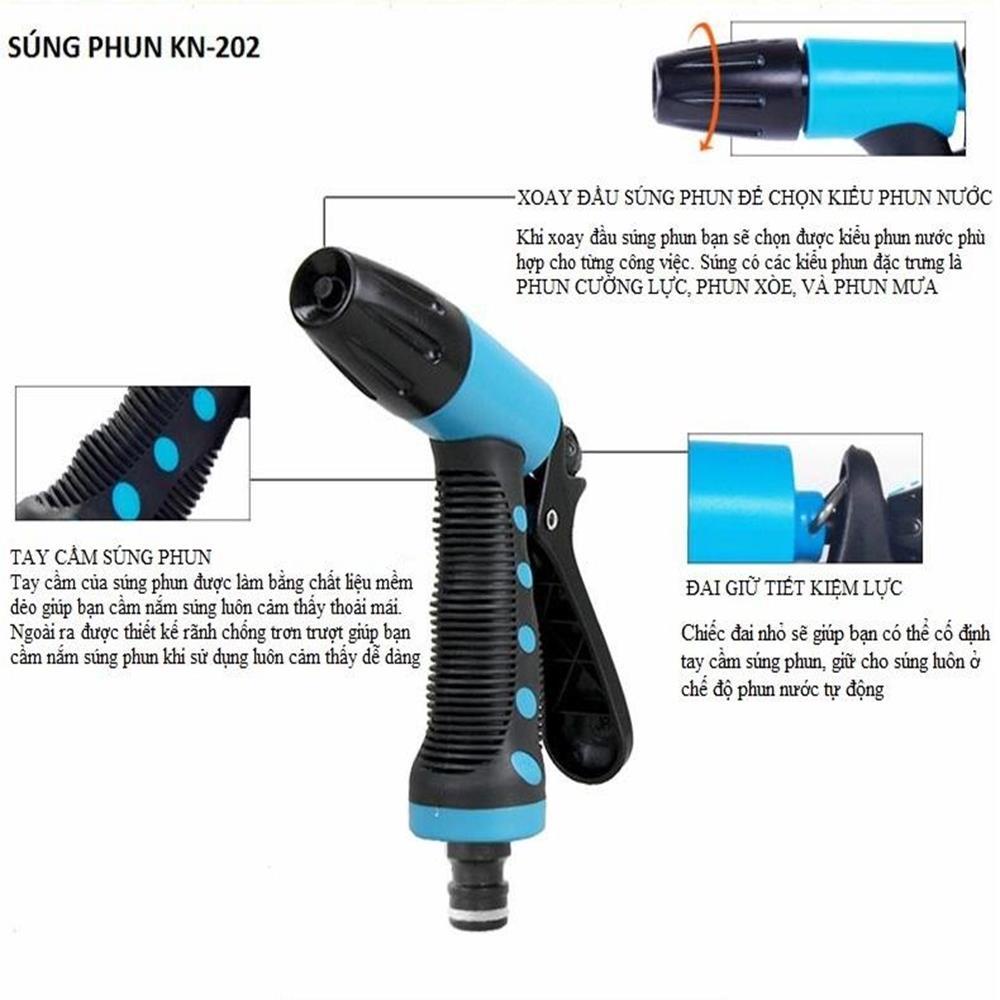 SÚNG PHUN KN-202

XOAY ĐẦU SÚNG PHUN ĐỂ CHỌN KIỂU PHUN NƯỚC

Khi xoay đầu súng phun bạn sẽ chọn được kiểu phun nước phù hợp cho từng công việc. Súng có các kiểu phun đặc trưng là PHUN CƯỜNG LỰC, PHUN XÒE, VÀ PHUN MƯA

TAY CẦM SÚNG PHUN

Tay cầm của súng phun được làm bằng chất liệu mềm dẻo giúp bạn cầm nắm súng luôn cảm thấy thoải mái. Ngoài ra được thiết kế rãnh chống trơn trượt giúp bạn cầm nắm súng phun khi sử dụng luôn cảm thấy dễ dàng

ĐAI GIỮ TIẾT KIỆM LỰC

Chiếc đai nhỏ sẽ giúp bạn có thể cố định tay cầm súng phun, giữ cho súng luôn ở chế độ phun nước tự động