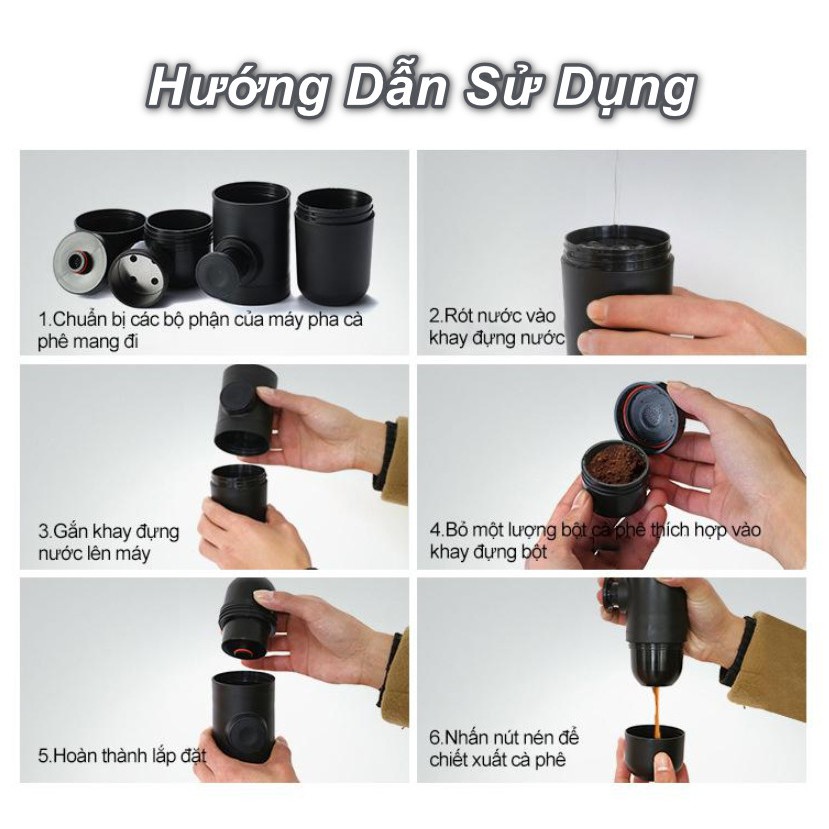 Hướng Dẫn Sử Dụng

1.Chuẩn bị các bộ phận của máy pha cà phê mang đi

2.Rót nước vào khay đựng nước

3.Gắn khay đựng nước lên máy

4.Bỏ một lượng bột cà phê thích hợp vào khay đựng bột

5.Hoàn thành lắp đặt

6.Nhấn nút nén để chiết xuất cà phê