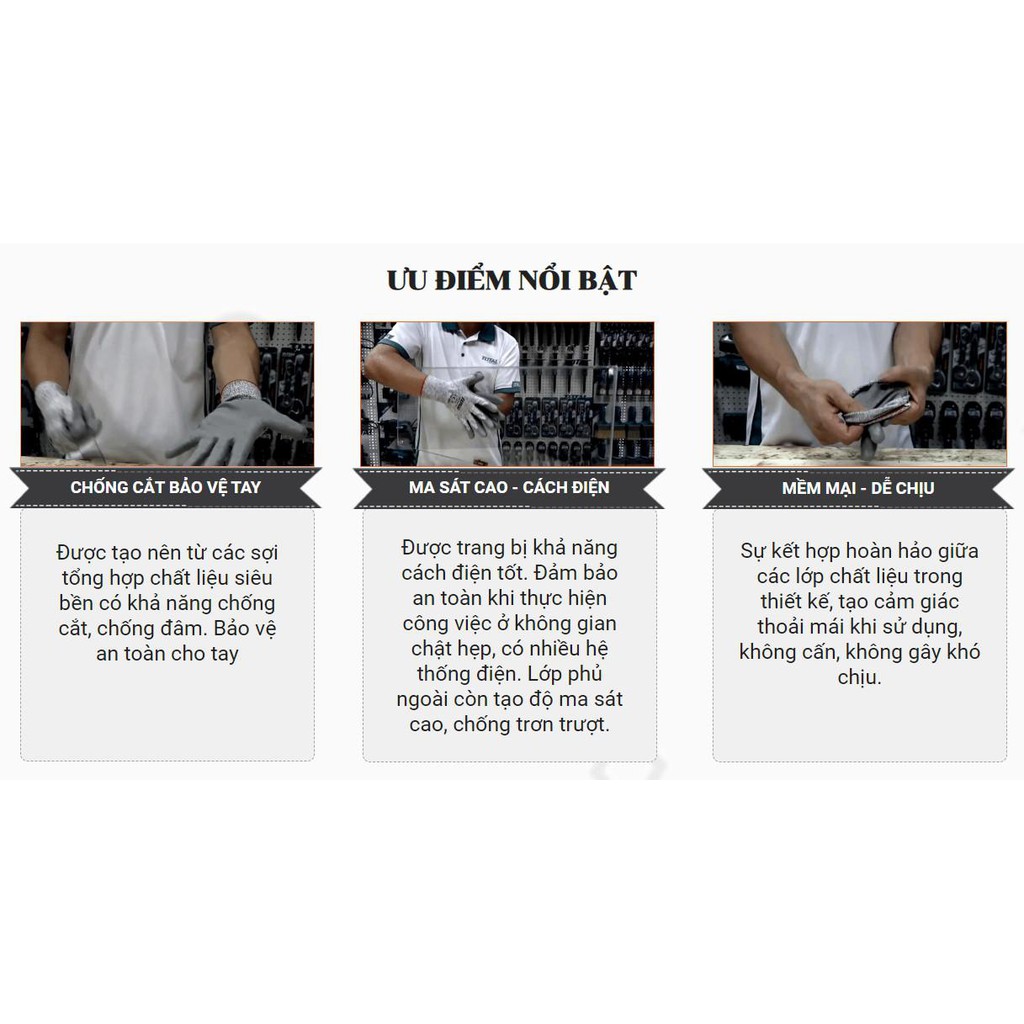 ƯU ĐIỂM NỔI BẬT

CHỐNG CẮT BẢO VỆ TAY

Được tạo nên từ các sợi tổng hợp chất liệu siêu bền có khả năng chống cắt, chống đâm. Bảo vệ an toàn cho tay

MA SÁT CAO - CÁCH ĐIỆN

Được trang bị khả năng cách điện tốt. Đảm bảo an toàn khi thực hiện công việc ở không gian chật hẹp, có nhiều hệ thống điện. Lớp phủ ngoài còn tạo độ ma sát cao, chống trơn trượt.

MỀM MẠI - DỄ CHỊU

Sự kết hợp hoàn hảo giữa các lớp chất liệu trong thiết kế, tạo cảm giác thoải mái khi sử dụng, không cấn, không gây khó chịu.