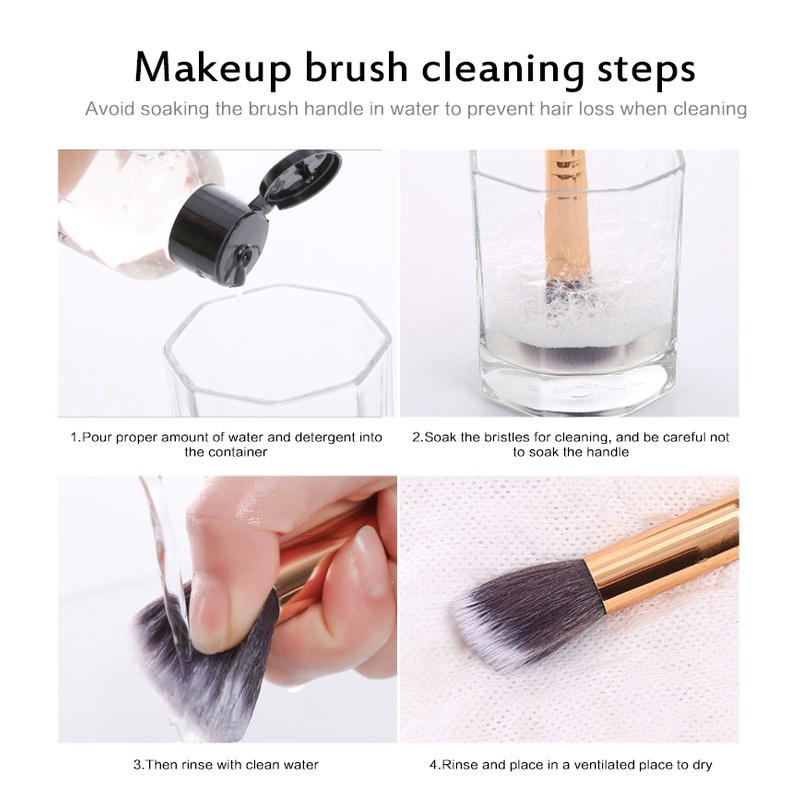 Makeup brush cleaning steps

Avoid soaking the brush handle in water to prevent hair loss when cleaning

1.Pour proper amount of water and detergent into the container

2.Soak the bristles for cleaning, and be careful not to soak the handle

3.Then rinse with clean water

4.Rinse and place in a ventilated place to dry