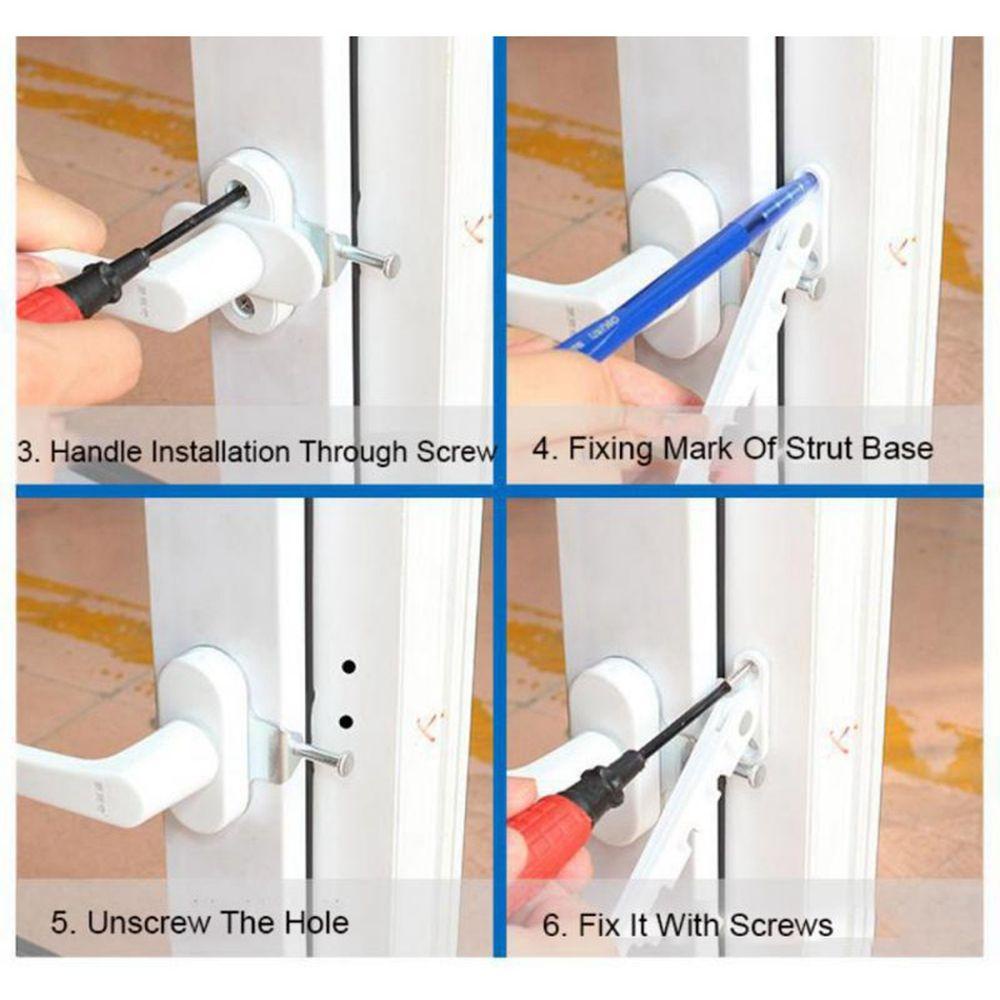 3. Handle Installation Through Screw

4. Fixing Mark Of Strut Base

5. Unscrew The Hole

6. Fix It With Screws