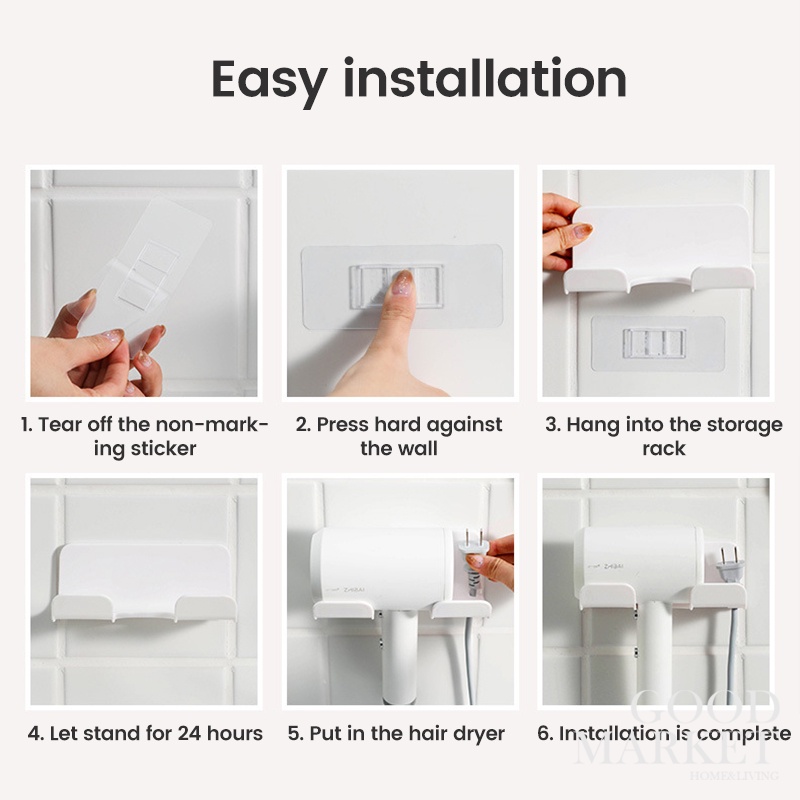 Easy installation

1. Tear off the non-marking sticker

2. Press hard against the wall

3. Hang into the storage rack

4. Let stand for 24 hours

ZHIBAI

5. Put in the hair dryer

ZHIBAI

6. Installation is complete

GOOD MARKET
HOME&LIVING