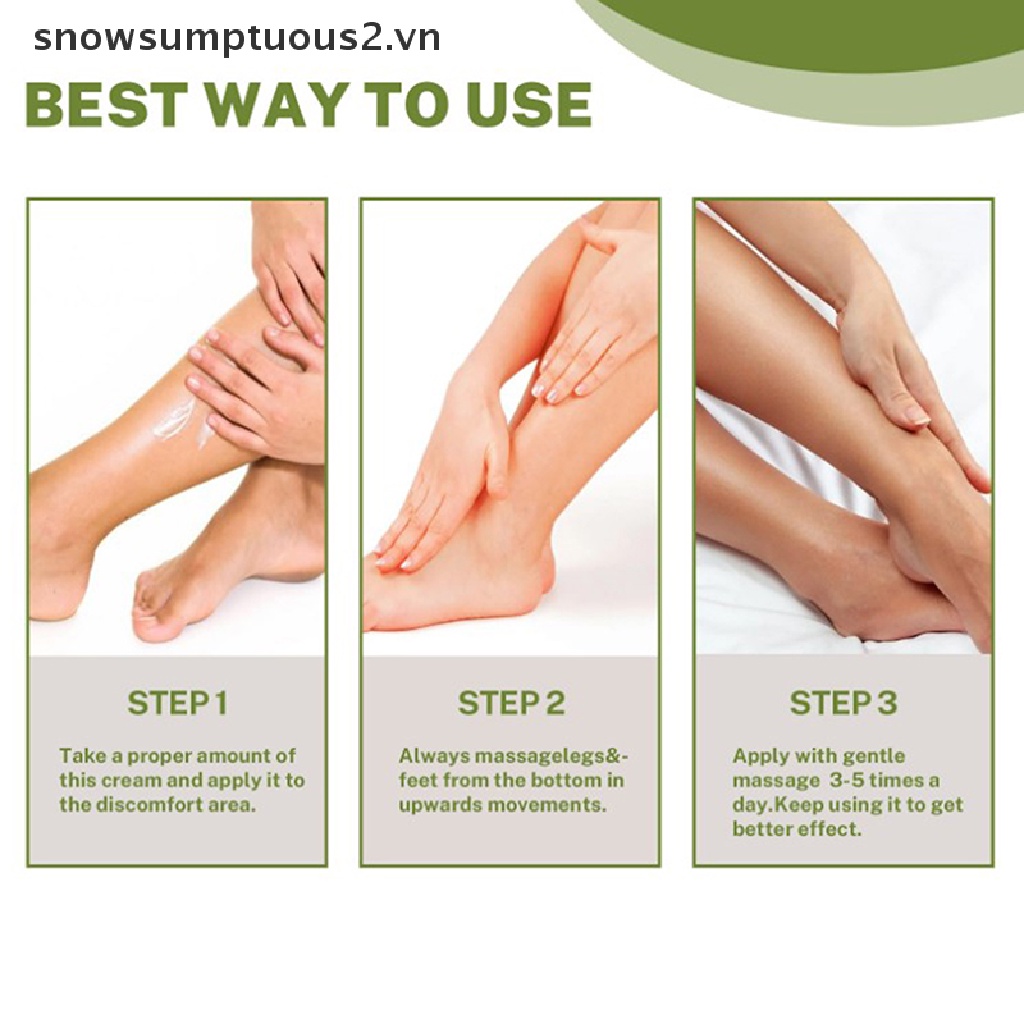 snowsumptuous2.vn

BEST WAY TO USE

STEP 1

Take a proper amount of this cream and apply it to the discomfort area.

STEP 2

Always massagelegs&-feet from the bottom in upwards movements.

STEP 3

Apply with gentle massage 3-5 times a day.Keep using it to get better effect.