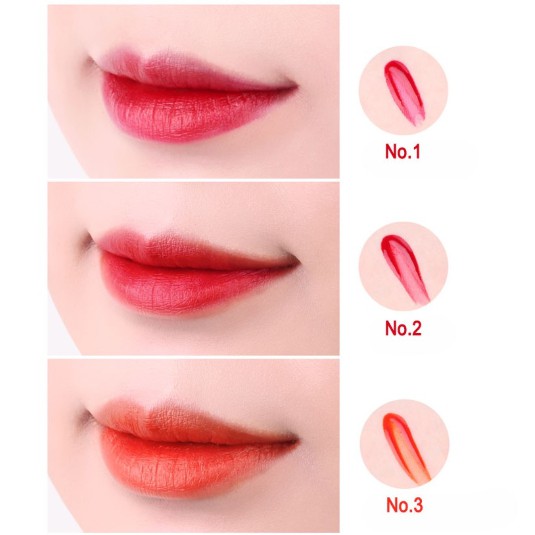 No.1

No.2

No.3