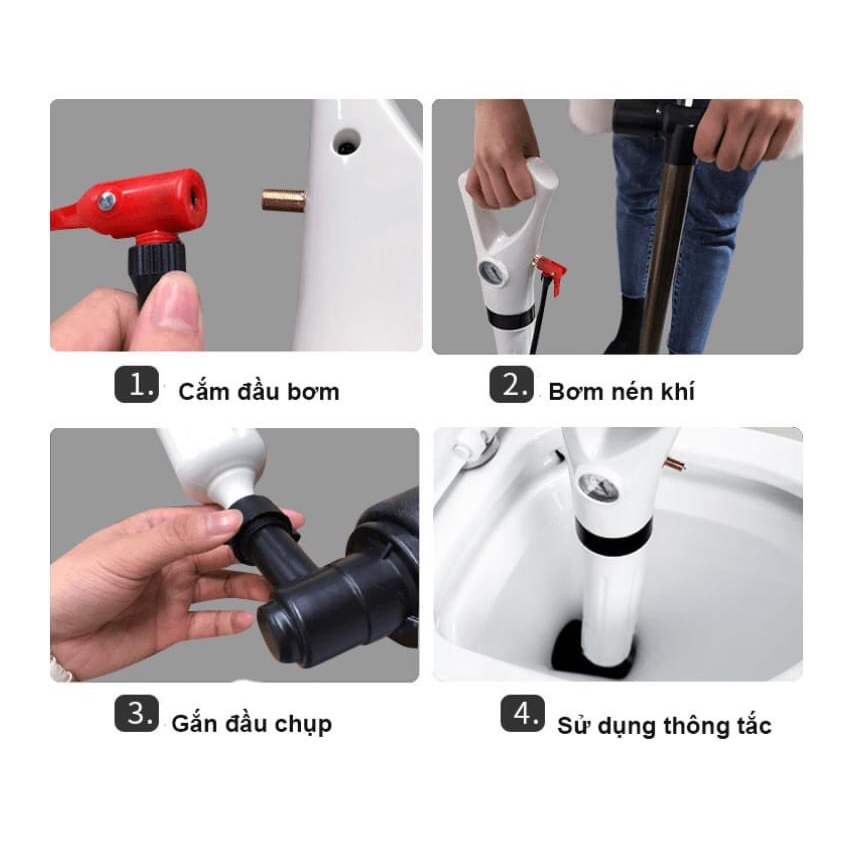 1. Cắm đầu bơm

2. Bơm nén khí

3. Gắn đầu chụp

4. Sử dụng thông tắc